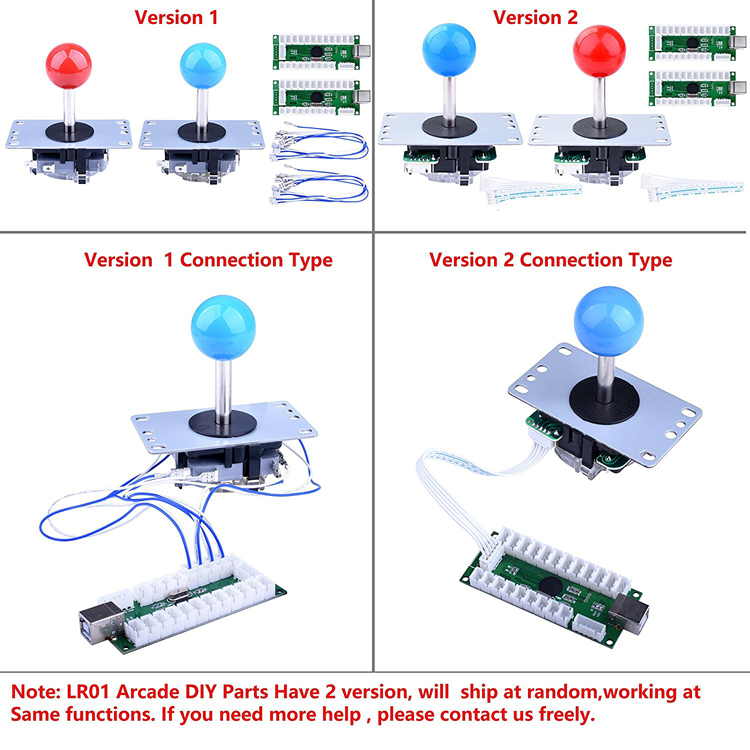 Version 1

Version 2

Version 1 Connection Type

Version 2 Connection Type

Note: LR01 Arcade DIY Parts Have 2 version, will ship at random,working at Same functions. If you need more help , please contact us freely.