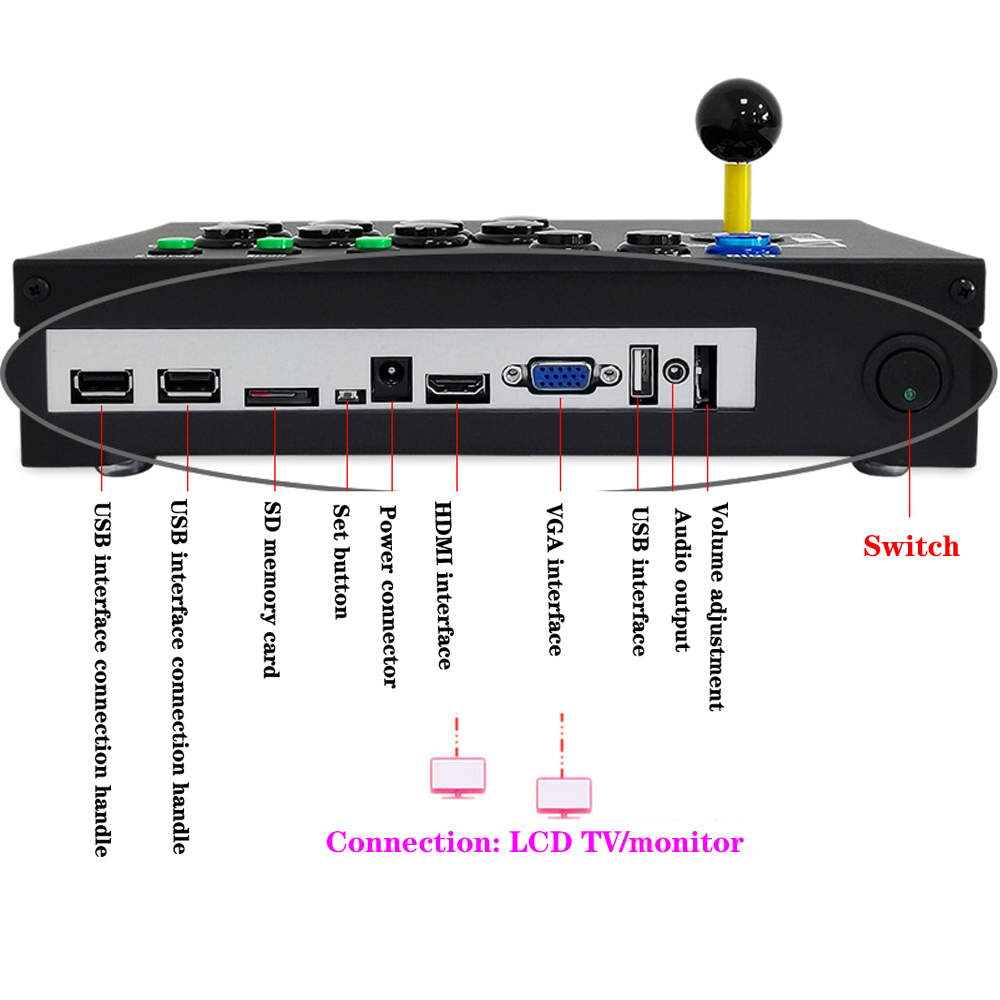 USB interface connection handle

USB interface connection handle

SD memory card

Set button

Power connector

HDMI interface

VGA interface

USB interface

Audio output

Volume adjustment

Switch

Connection: LCD TV/monitor