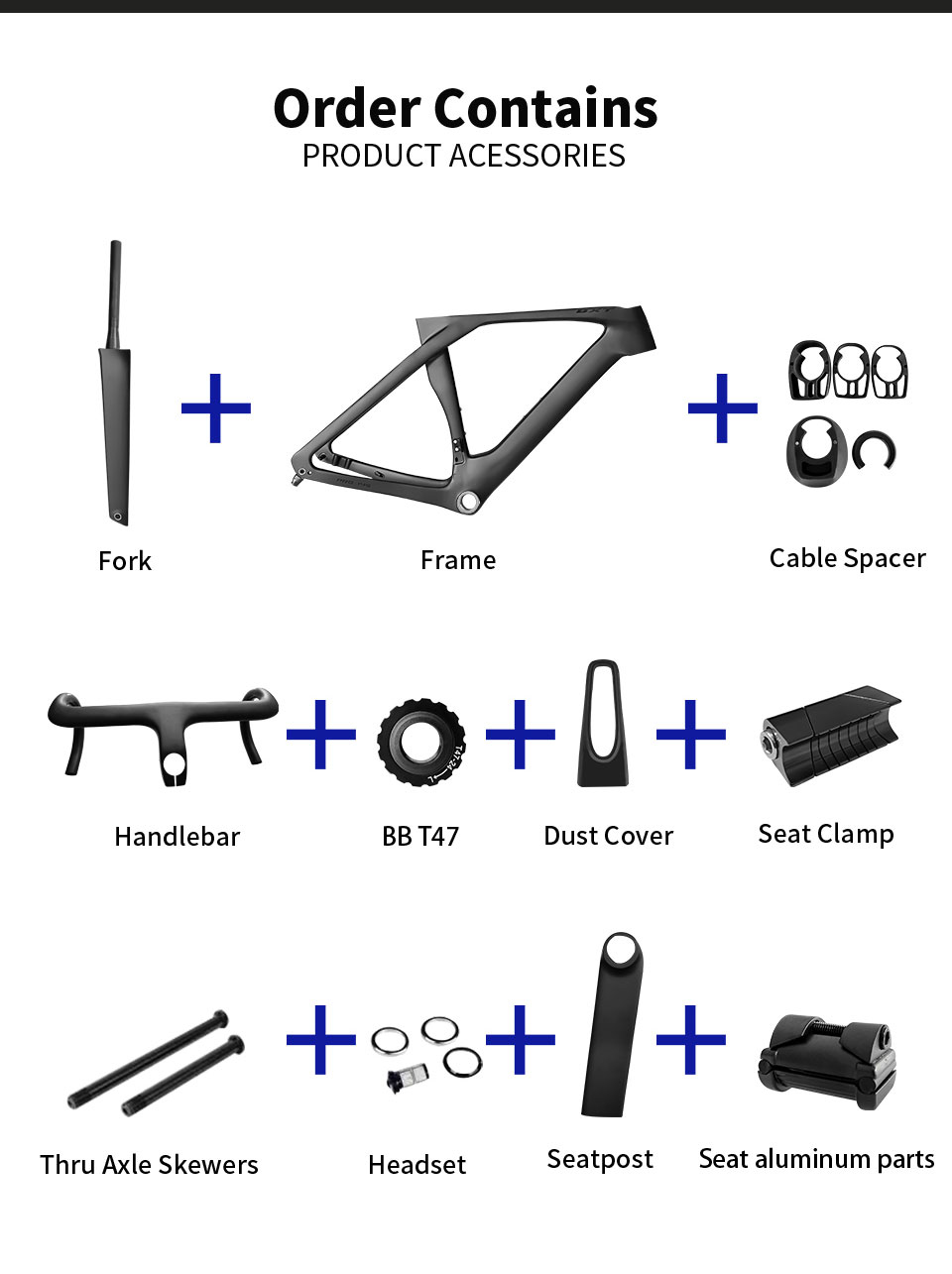 Order Contains
PRODUCT ACESSORIES

Fork

Frame

Cable Spacer

Handlebar

BB T47

Dust Cover

Seat Clamp

Thru Axle Skewers

Headset

Seatpost

Seat aluminum parts