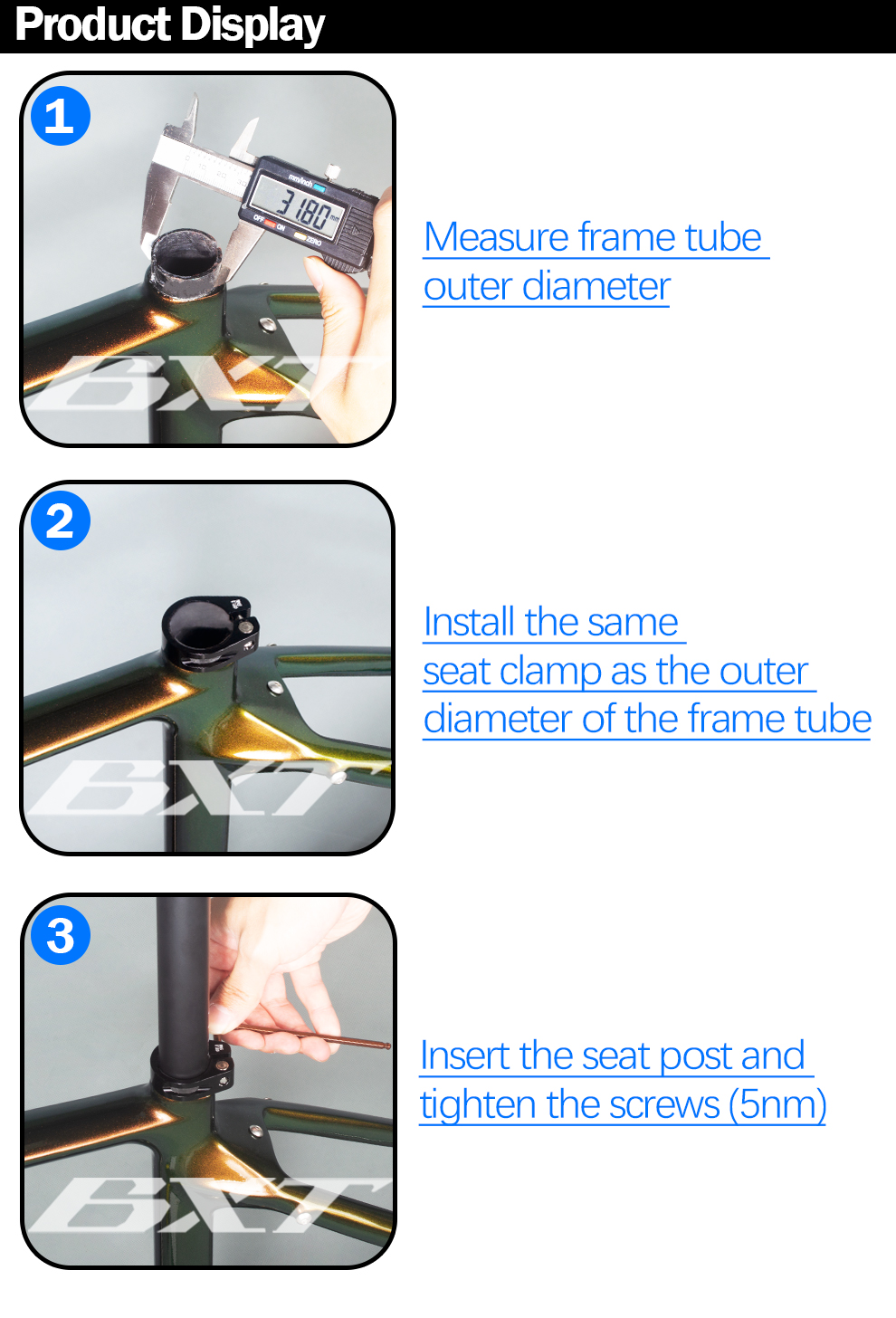 Product Display

1

mm/inch
31.80 mm
OFF ON ZERO

BXT

Measure frame tube outer diameter

2

BXT

Install the same seat clamp as the outer diameter of the frame tube

3

BXT

Insert the seat post and tighten the screws (5nm)