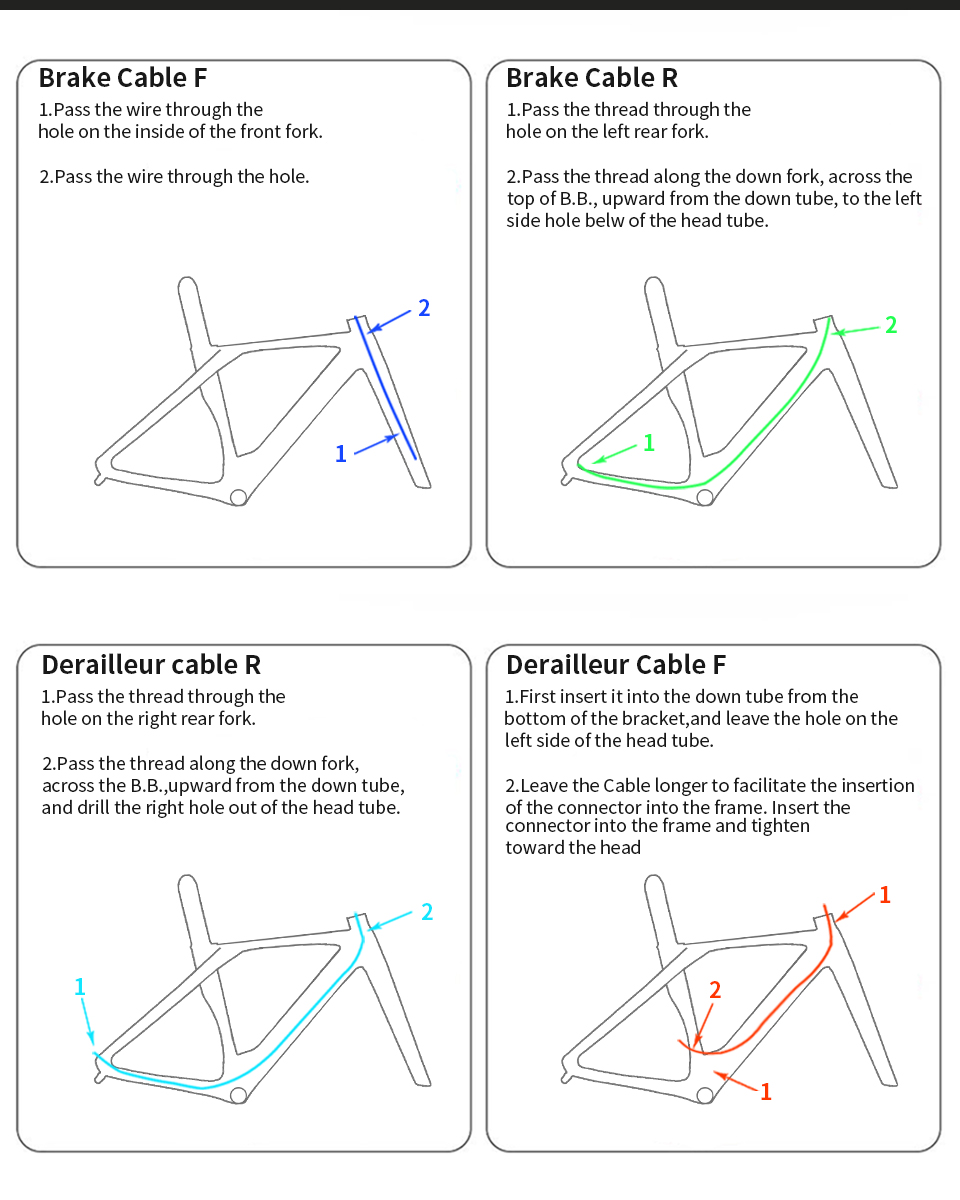 Brake Cable F

1.Pass the wire through the hole on the inside of the front fork.

2.Pass the wire through the hole.

2

1

Brake Cable R

1.Pass the thread through the hole on the left rear fork.

2.Pass the thread along the down fork, across the top of B.B., upward from the down tube, to the left side hole belw of the head tube.

2

1

Derailleur cable R

1.Pass the thread through the hole on the right rear fork.

2.Pass the thread along the down fork, across the B.B.,upward from the down tube, and drill the right hole out of the head tube.

2

1

Derailleur Cable F

1.First insert it into the down tube from the bottom of the bracket,and leave the hole on the left side of the head tube.

2.Leave the Cable longer to facilitate the insertion of the connector into the frame. Insert the connector into the frame and tighten toward the head

1

2

1