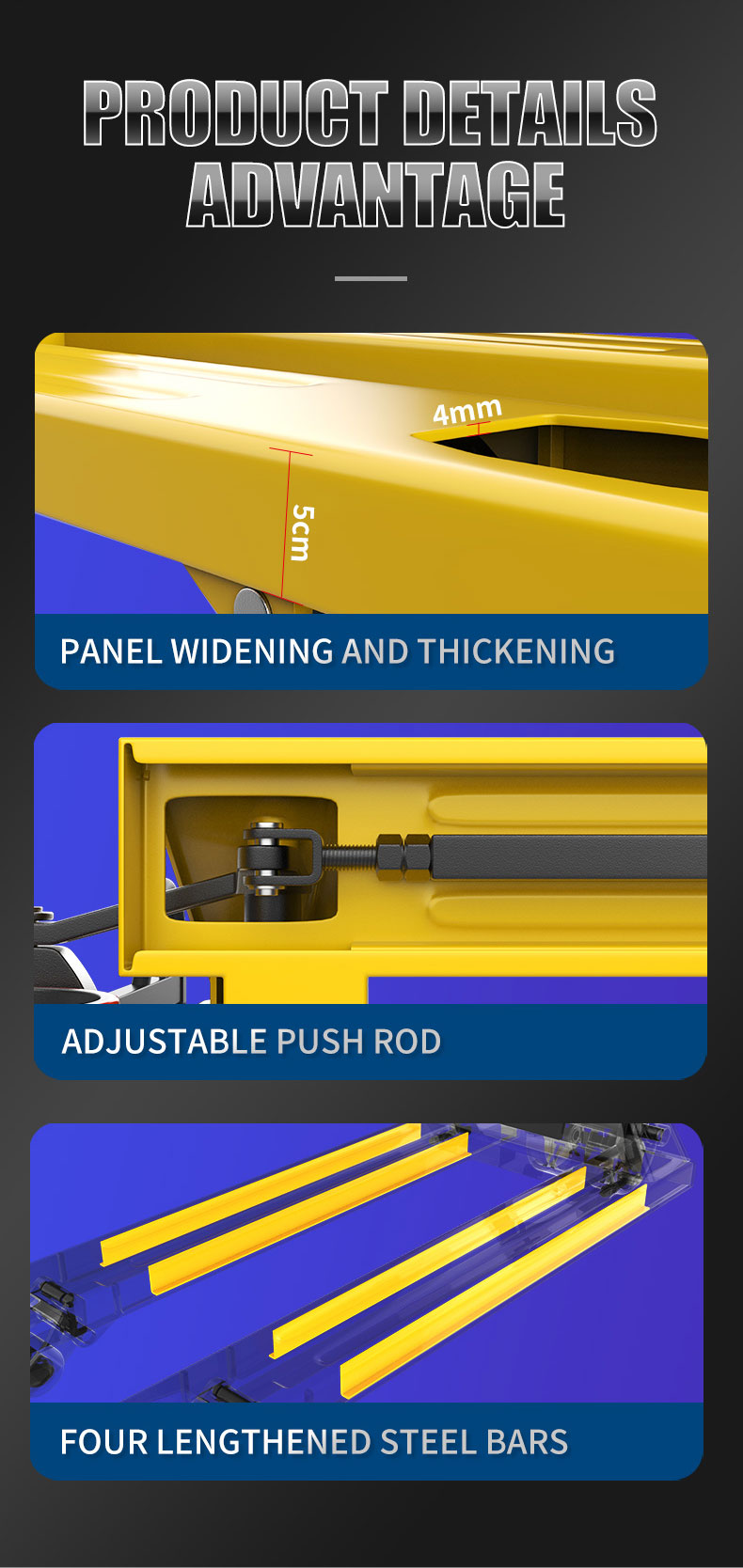 PRODUCT DETAILS ADVANTAGE

4mm

5cm

PANEL WIDENING AND THICKENING

ADJUSTABLE PUSH ROD

FOUR LENGTHENED STEEL BARS