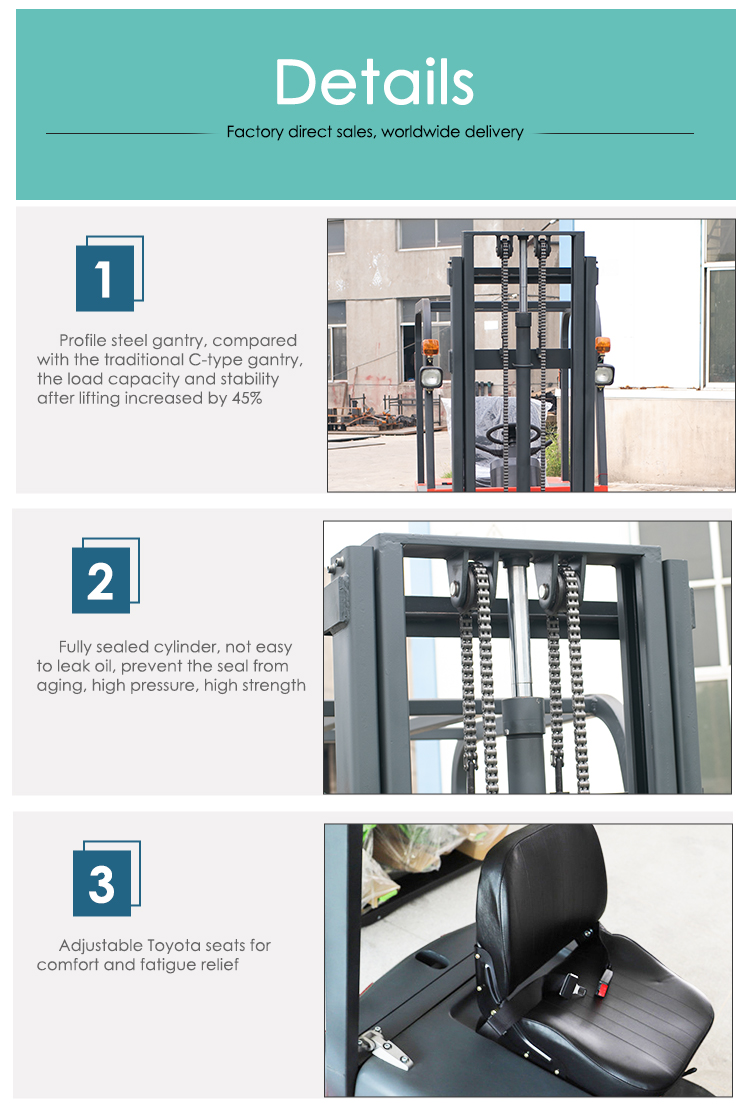 Details

Factory direct sales, worldwide delivery

1

Profile steel gantry, compared with the traditional C-type gantry, the load capacity and stability after lifting increased by 45%

2

Fully sealed cylinder, not easy to leak oil, prevent the seal from aging, high pressure, high strength

3

Adjustable Toyota seats for comfort and fatigue relief