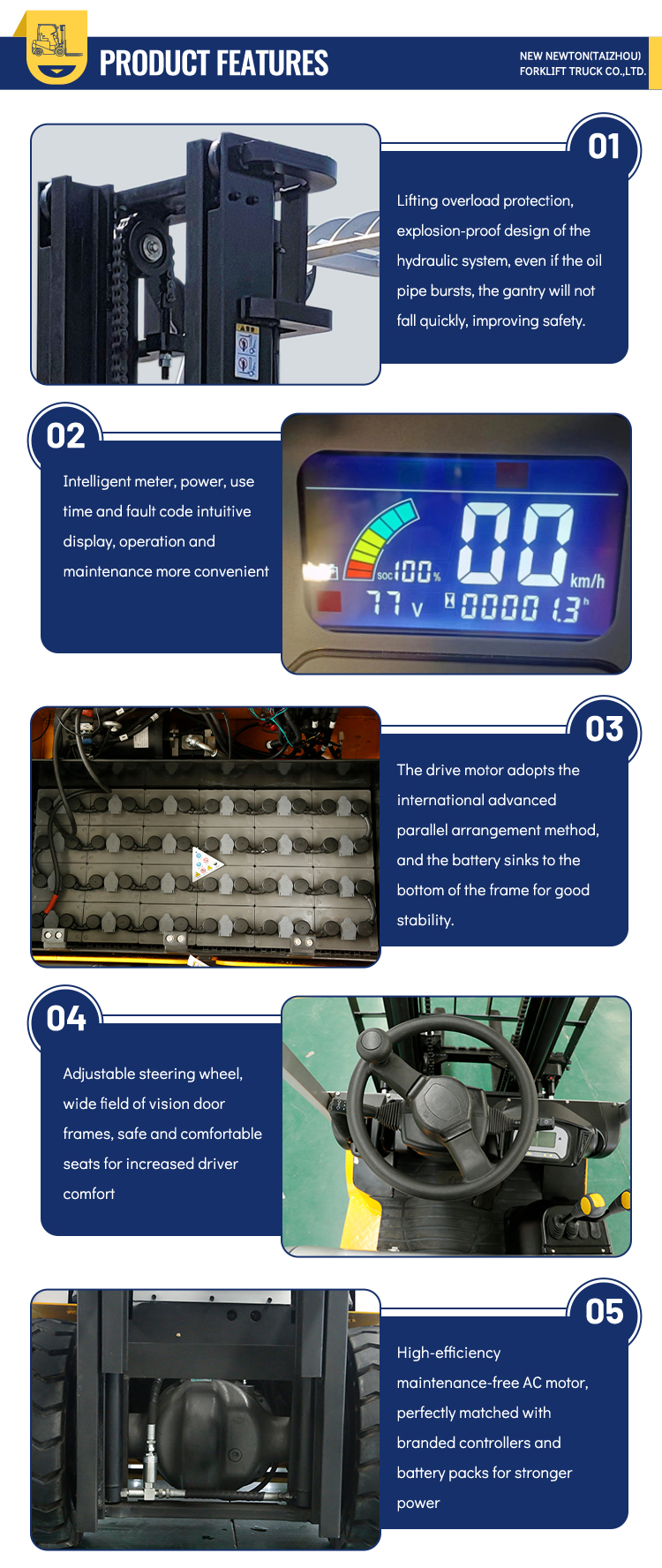 PRODUCT FEATURES

NEW NEWTON(TAIZHOU) FORKLIFT TRUCK CO.,LTD.

01

Lifting overload protection, explosion-proof design of the hydraulic system, even if the oil pipe bursts, the gantry will not fall quickly, improving safety.

02

Intelligent meter, power, use time and fault code intuitive display, operation and maintenance more convenient

SOC 100%
00
km/h
77 V
0000 1.3 h

03

The drive motor adopts the international advanced parallel arrangement method, and the battery sinks to the bottom of the frame for good stability.

04

Adjustable steering wheel, wide field of vision door frames, safe and comfortable seats for increased driver comfort

05

High-efficiency maintenance-free AC motor, perfectly matched with branded controllers and battery packs for stronger power