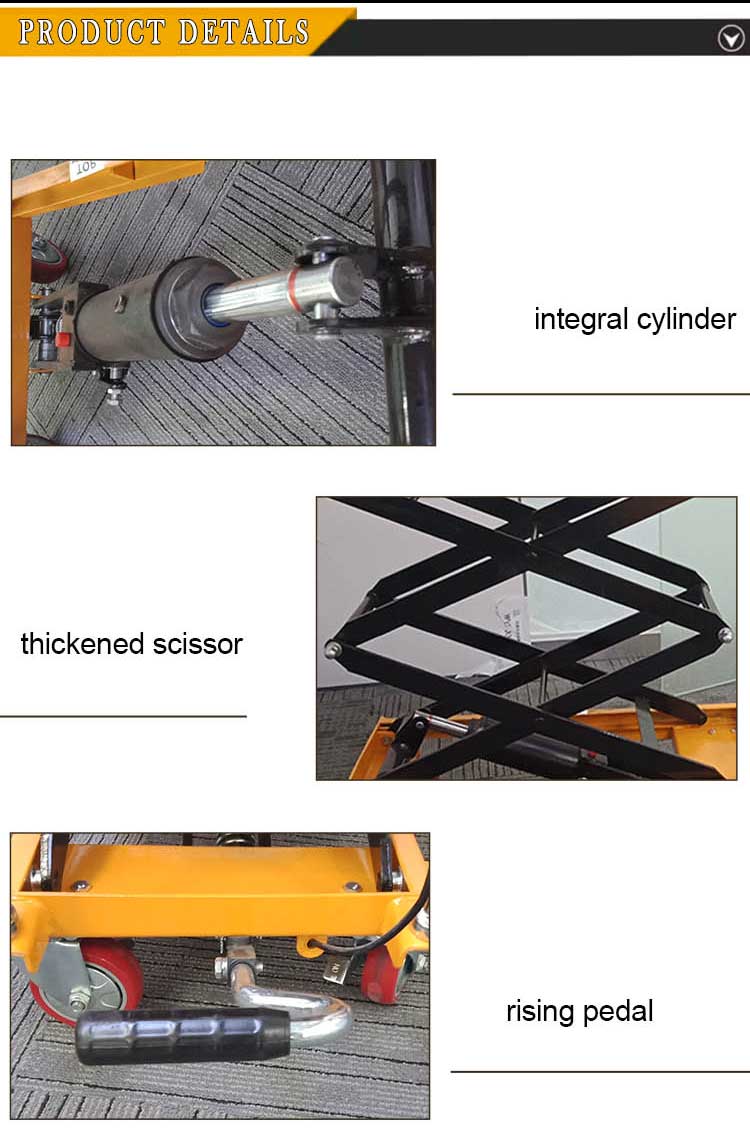 PRODUCT DETAILS

integral cylinder

thickened scissor

rising pedal