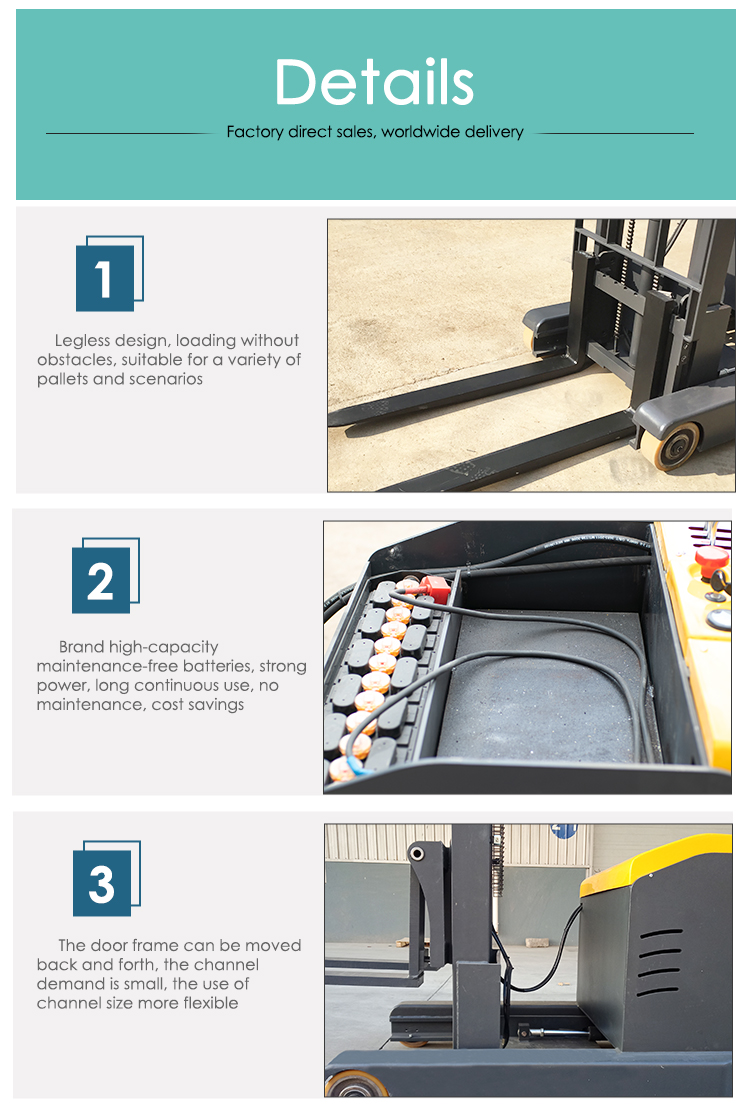 Details

Factory direct sales, worldwide delivery

1

Legless design, loading without obstacles, suitable for a variety of pallets and scenarios

2

Brand high-capacity maintenance-free batteries, strong power, long continuous use, no maintenance, cost savings

3

The door frame can be moved back and forth, the channel demand is small, the use of channel size more flexible