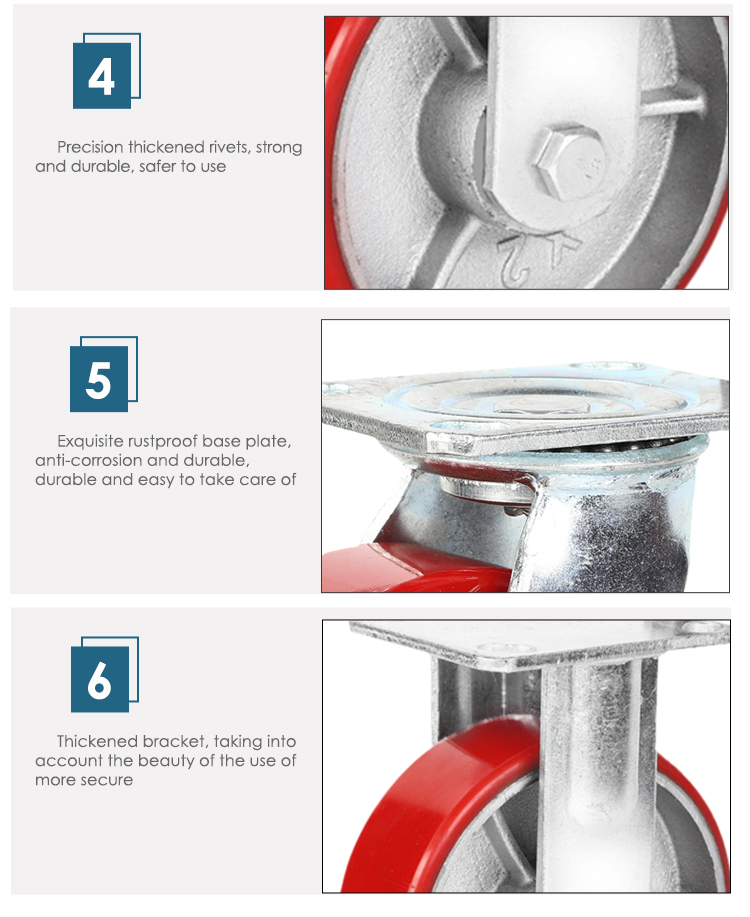 4

Precision thickened rivets, strong and durable, safer to use

5

Exquisite rustproof base plate, anti-corrosion and durable, durable and easy to take care of

6

Thickened bracket, taking into account the beauty of the use of more secure