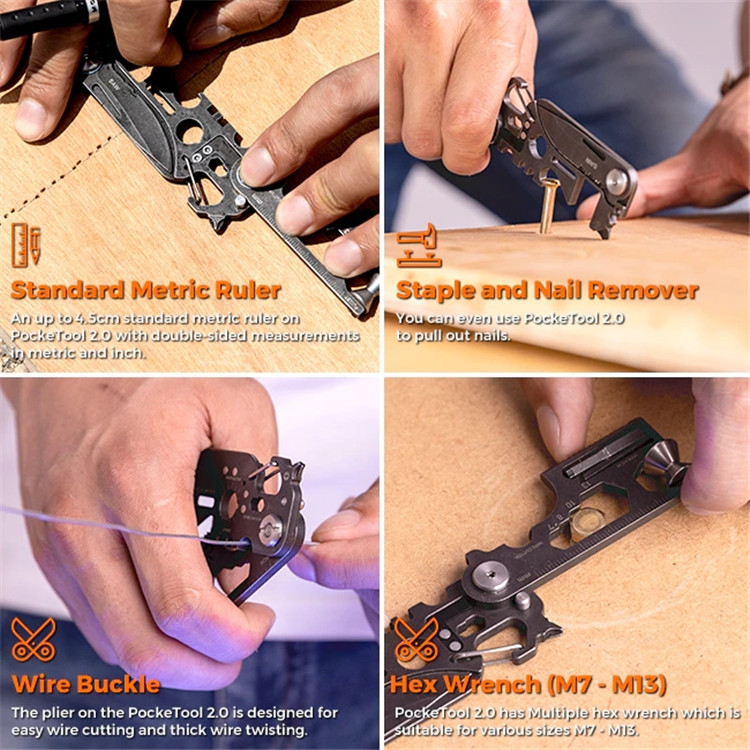 Standard Metric Ruler
An up to 4.5cm standard metric ruler on PockeTool 2.0 with double-sided measurements in metric and inch.

Staple and Nail Remover
You can even use PockeTool 2.0 to pull out nails.

Wire Buckle
The plier on the PockeTool 2.0 is designed for easy wire cutting and thick wire twisting.

Hex Wrench (M7 - M13)
PockeTool 2.0 has Multiple hex wrench which is suitable for various sizes M7 - M13.