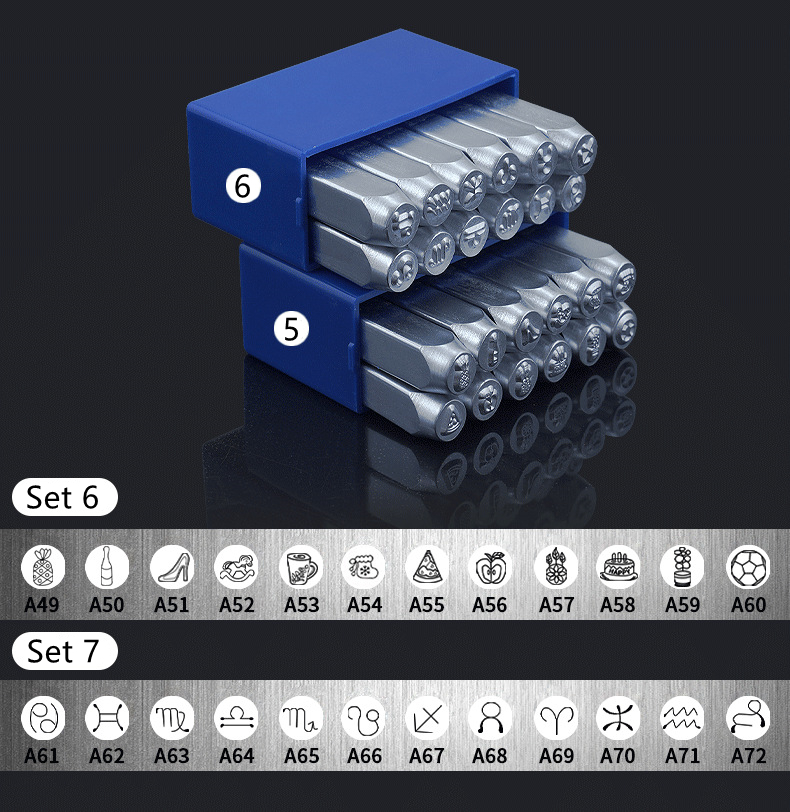 6

5

Set 6

A49 A50 A51 A52 A53 A54 A55 A56 A57 A58 A59 A60

Set 7

A61 A62 A63 A64 A65 A66 A67 A68 A69 A70 A71 A72