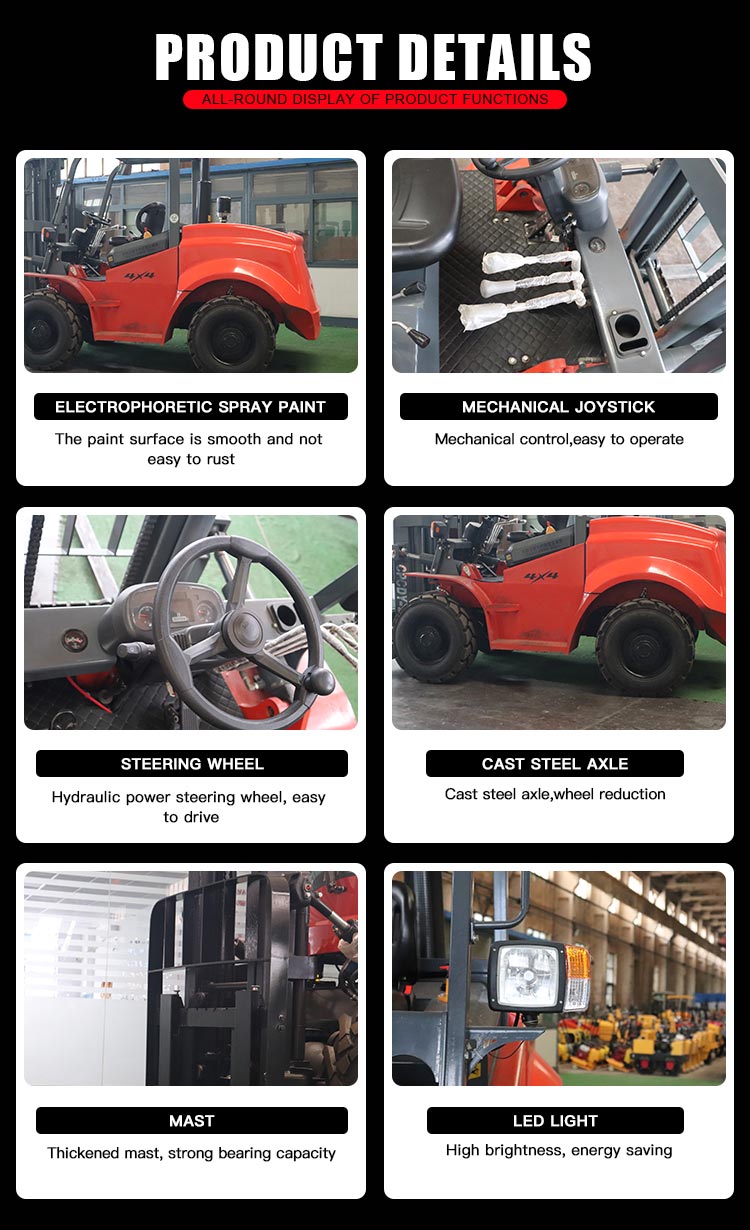 PRODUCT DETAILS

ALL-ROUND DISPLAY OF PRODUCT FUNCTIONS

4X4

ELECTROPHORETIC SPRAY PAINT

The paint surface is smooth and not easy to rust

MECHANICAL JOYSTICK

Mechanical control,easy to operate

STEERING WHEEL

Hydraulic power steering wheel, easy to drive

4X4

CAST STEEL AXLE

Cast steel axle,wheel reduction

MAST

Thickened mast, strong bearing capacity

LED LIGHT

High brightness, energy saving