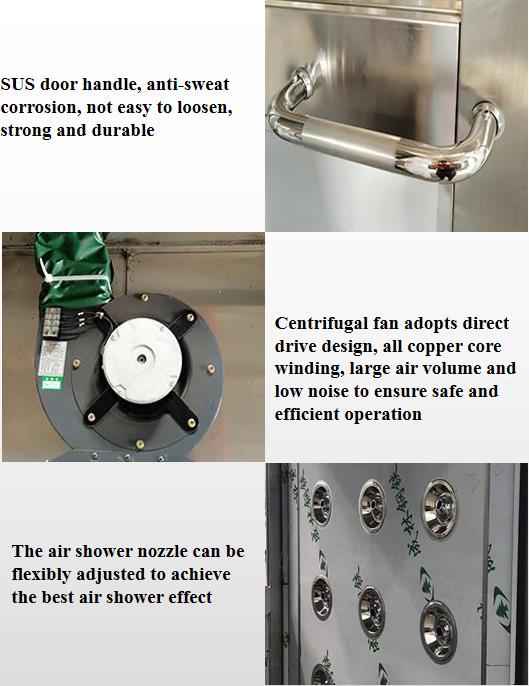 SUS door handle, anti-sweat corrosion, not easy to loosen, strong and durable

Centrifugal fan adopts direct drive design, all copper core winding, large air volume and low noise to ensure safe and efficient operation

The air shower nozzle can be flexibly adjusted to achieve the best air shower effect