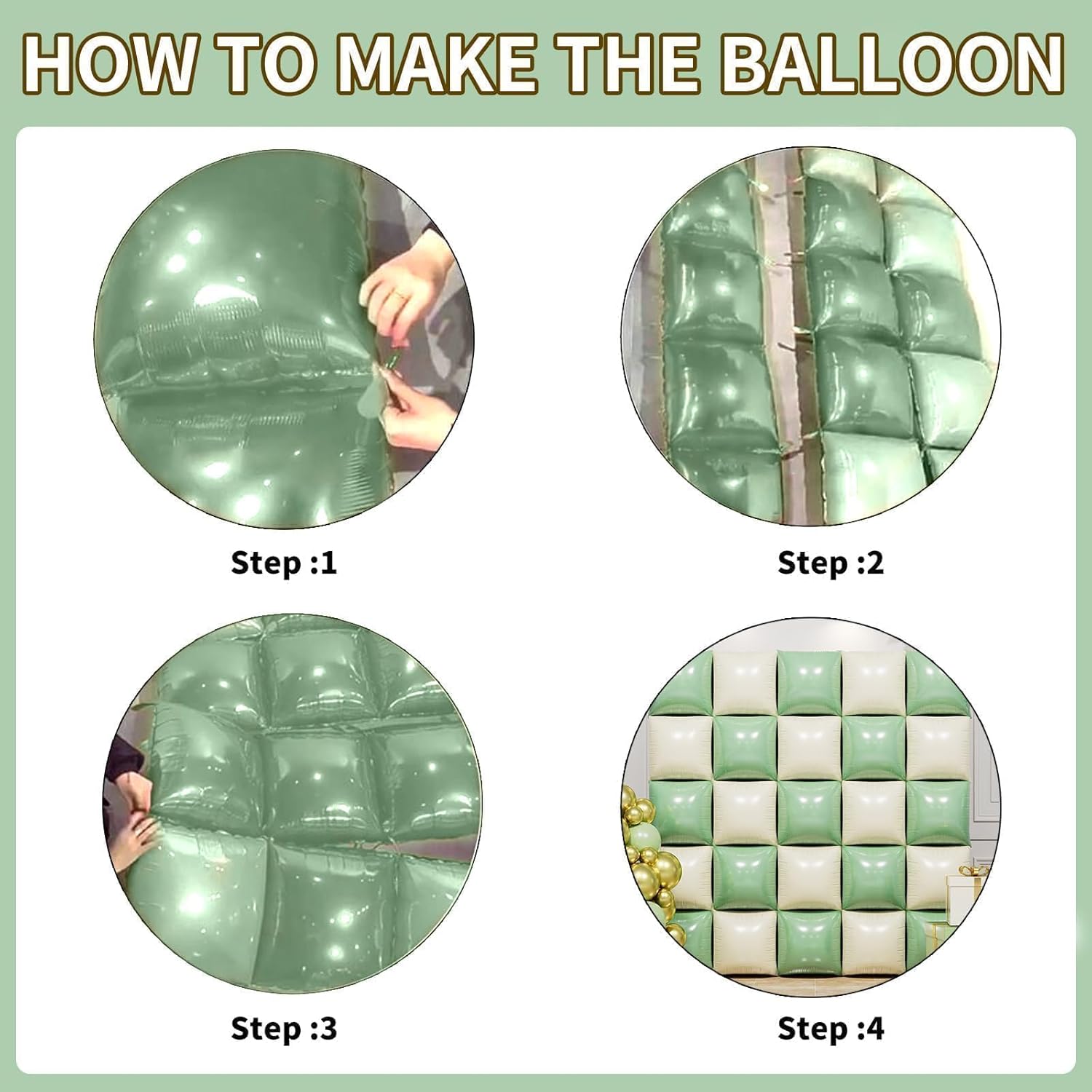 HOW TO MAKE THE BALLOON

Step :1

Step :2

Step :3

Step :4