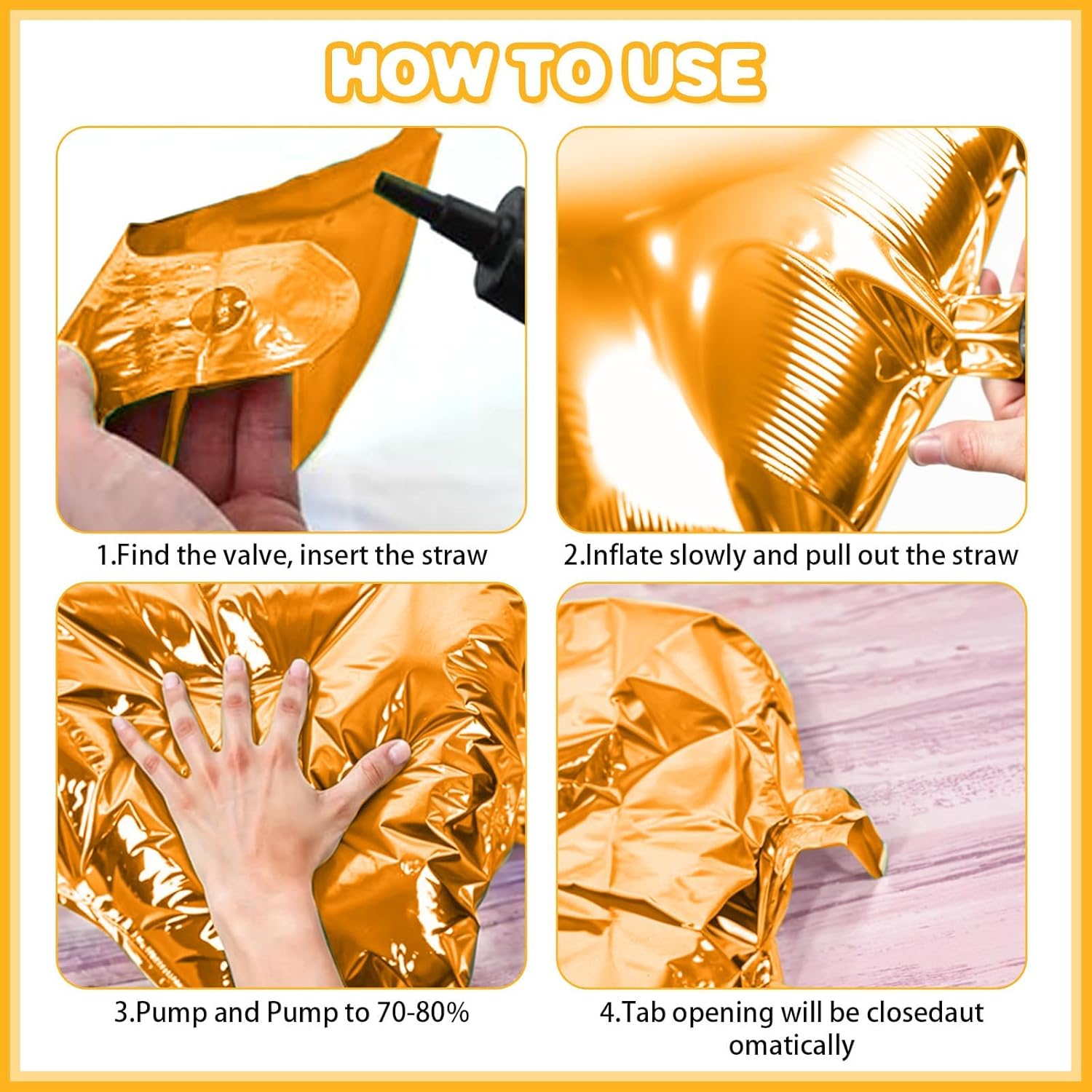 HOW TO USE

1.Find the valve, insert the straw

2.Inflate slowly and pull out the straw

3.Pump and Pump to 70-80%

4.Tab opening will be closedaut omatically