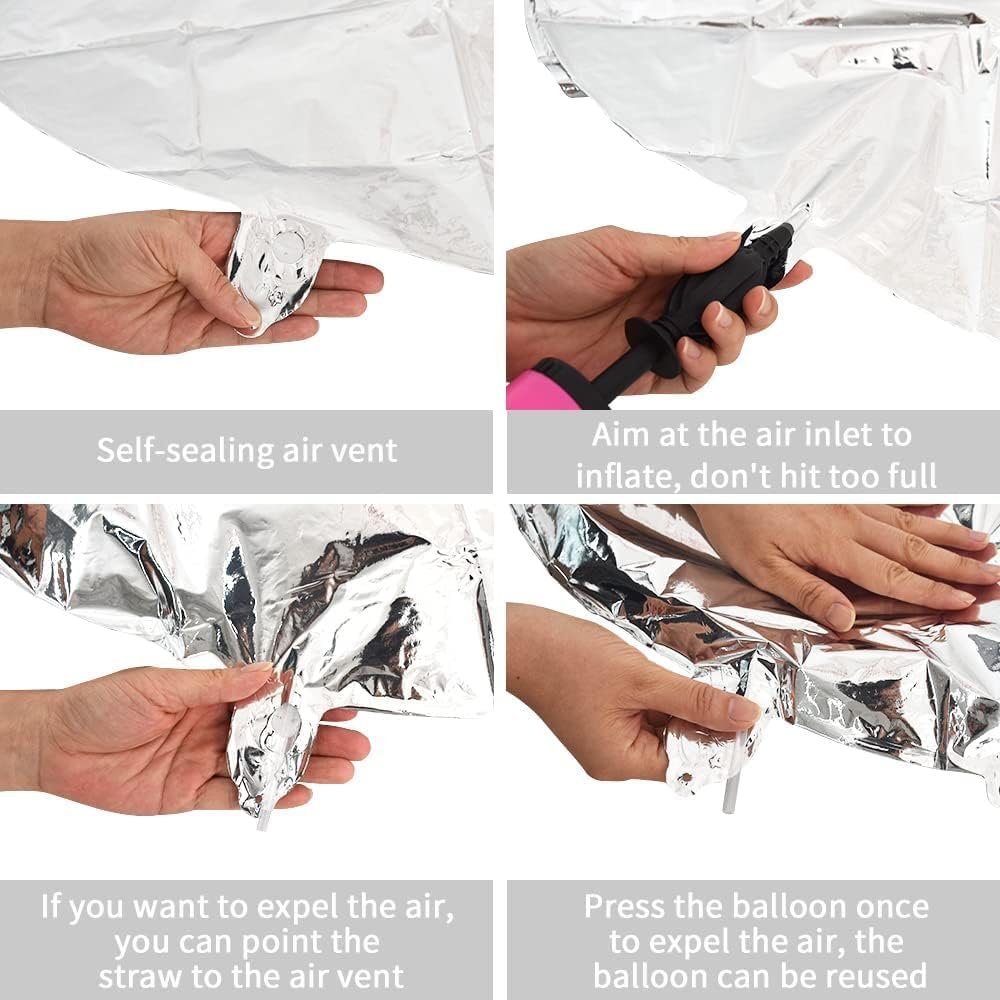 Self-sealing air vent

Aim at the air inlet to inflate, don't hit too full

If you want to expel the air, you can point the straw to the air vent

Press the balloon once to expel the air, the balloon can be reused