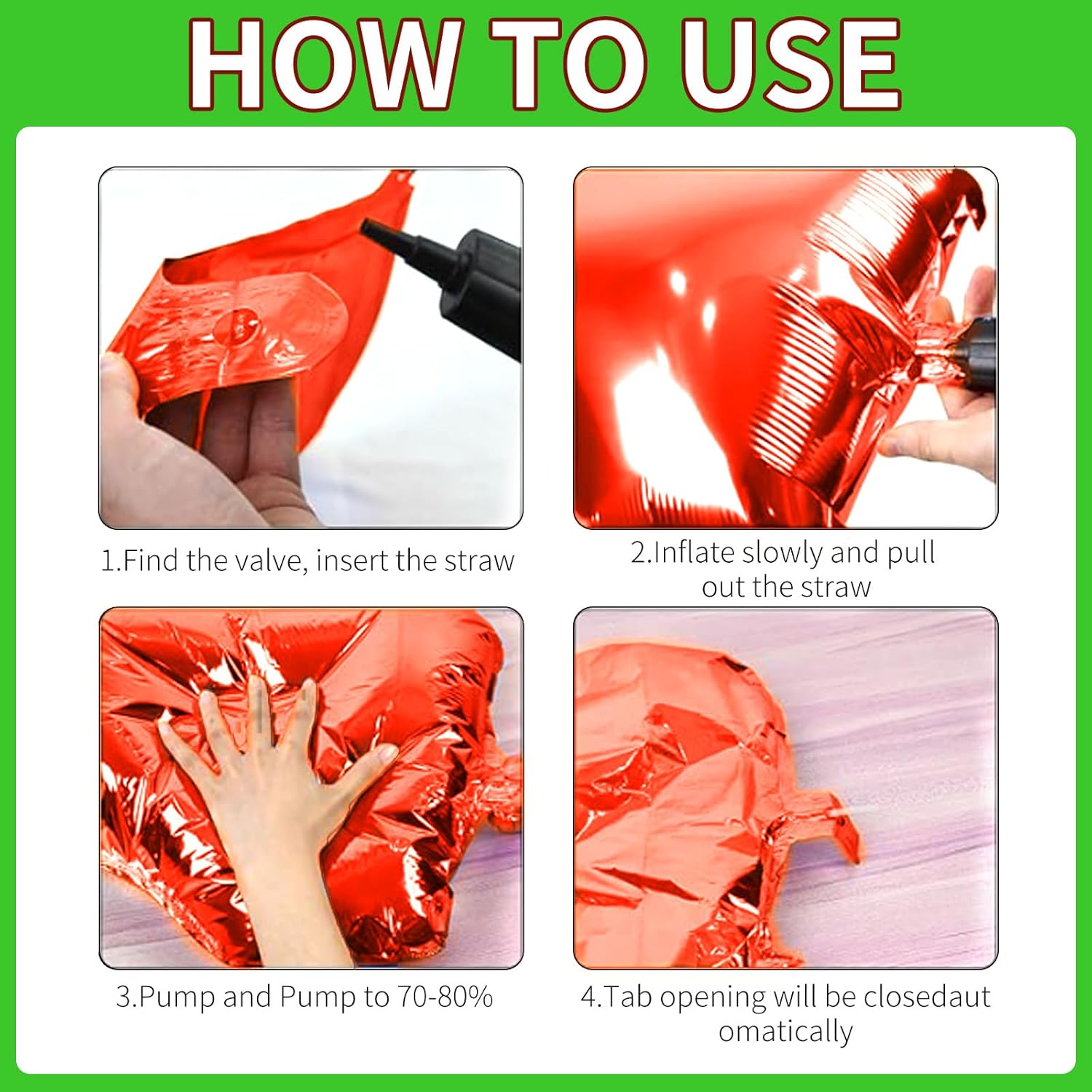 HOW TO USE

1.Find the valve, insert the straw

2.Inflate slowly and pull out the straw

3.Pump and Pump to 70-80%

4.Tab opening will be closedaut omatically