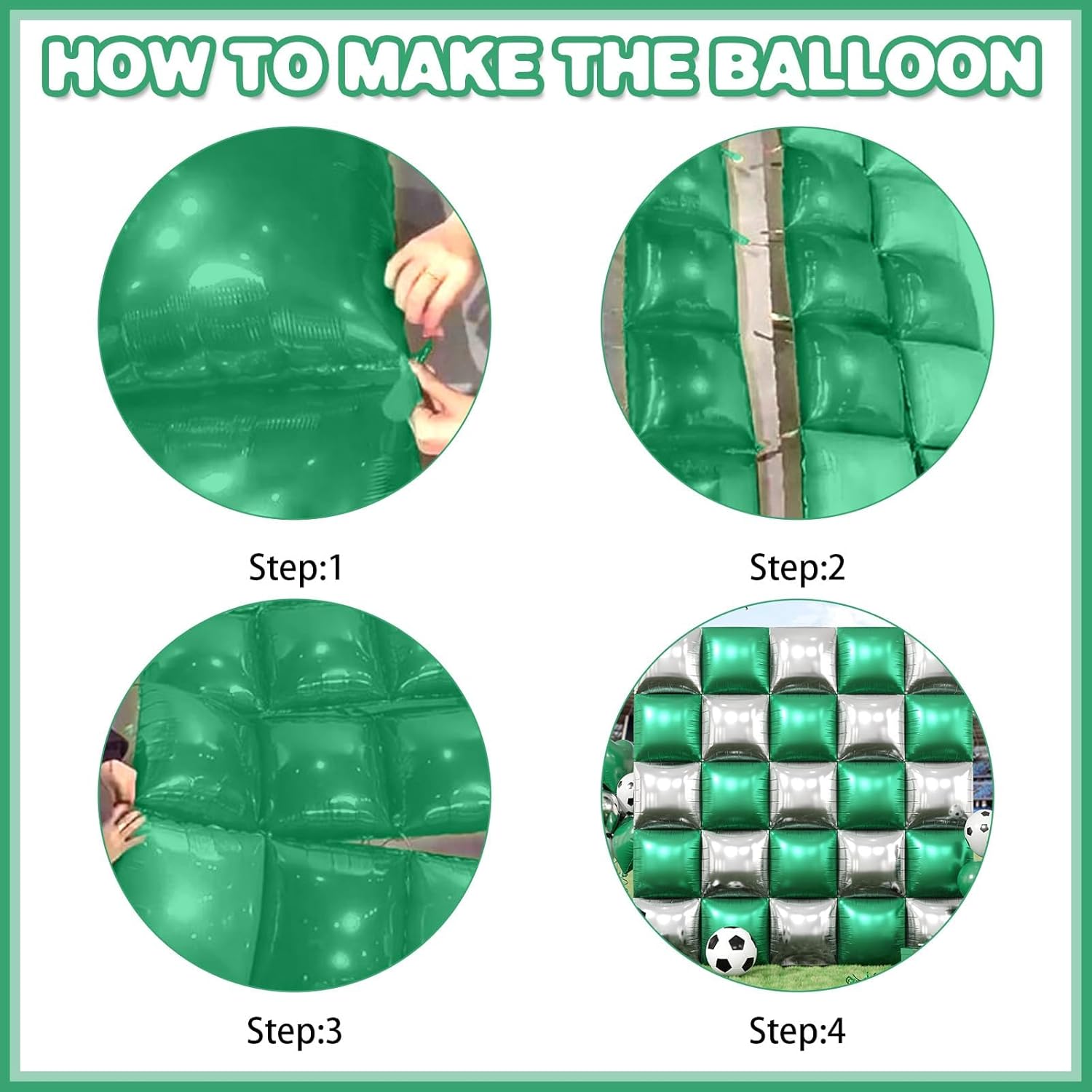 HOW TO MAKE THE BALLOON

Step:1

Step:2

Step:3

Step:4