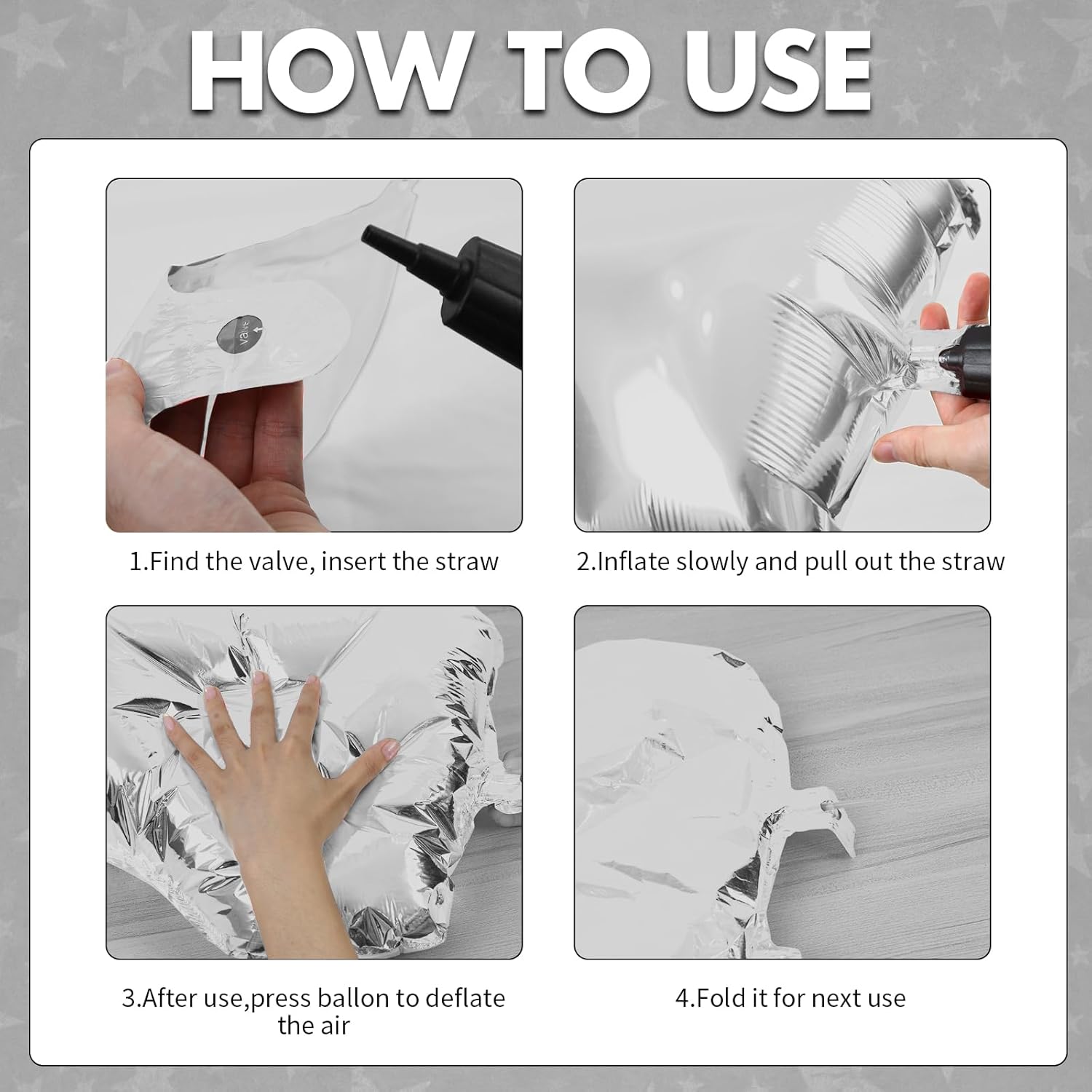 HOW TO USE

Valve

1.Find the valve, insert the straw

2.Inflate slowly and pull out the straw

3.After use,press ballon to deflate the air

4.Fold it for next use