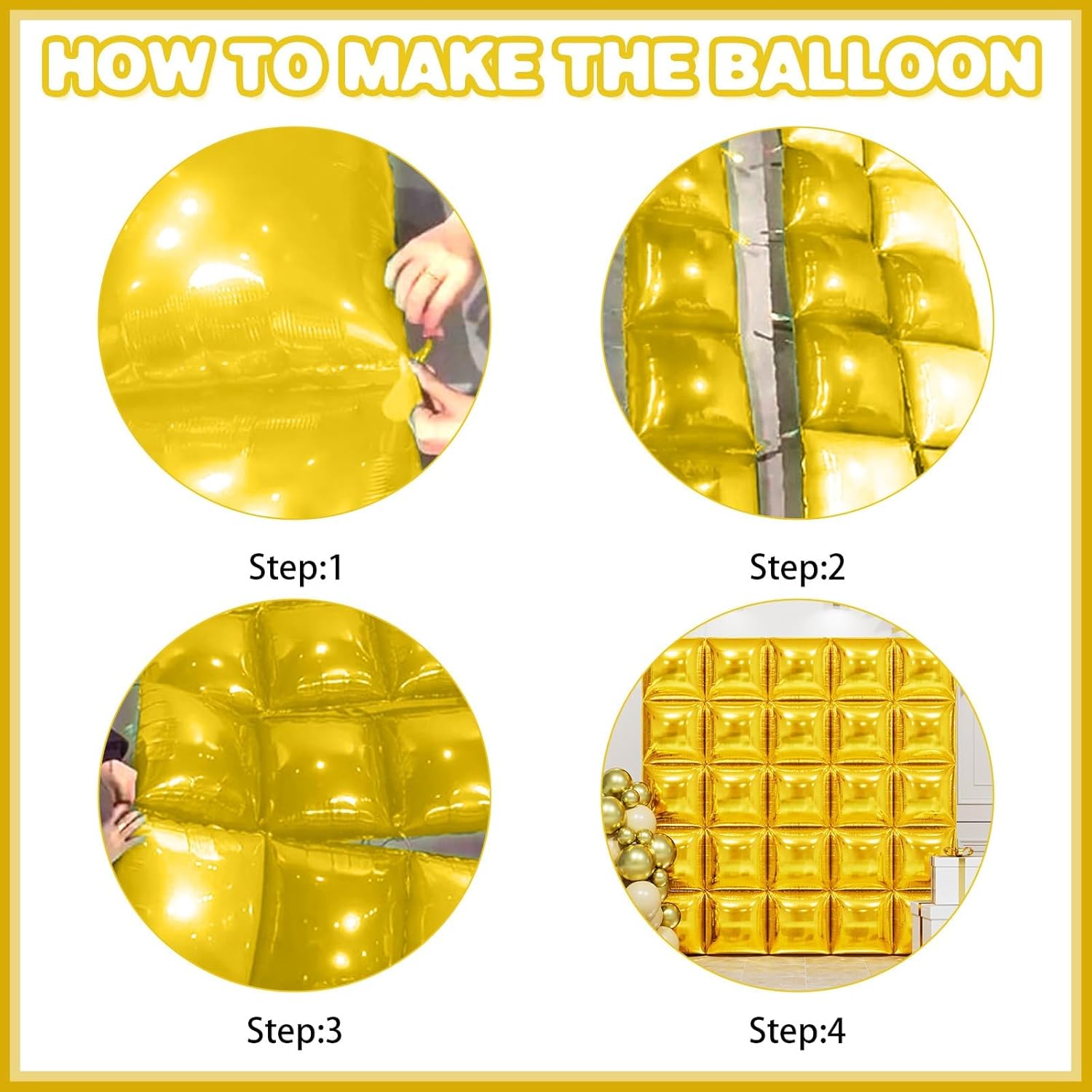 HOW TO MAKE THE BALLOON

Step:1

Step:2

Step:3

Step:4