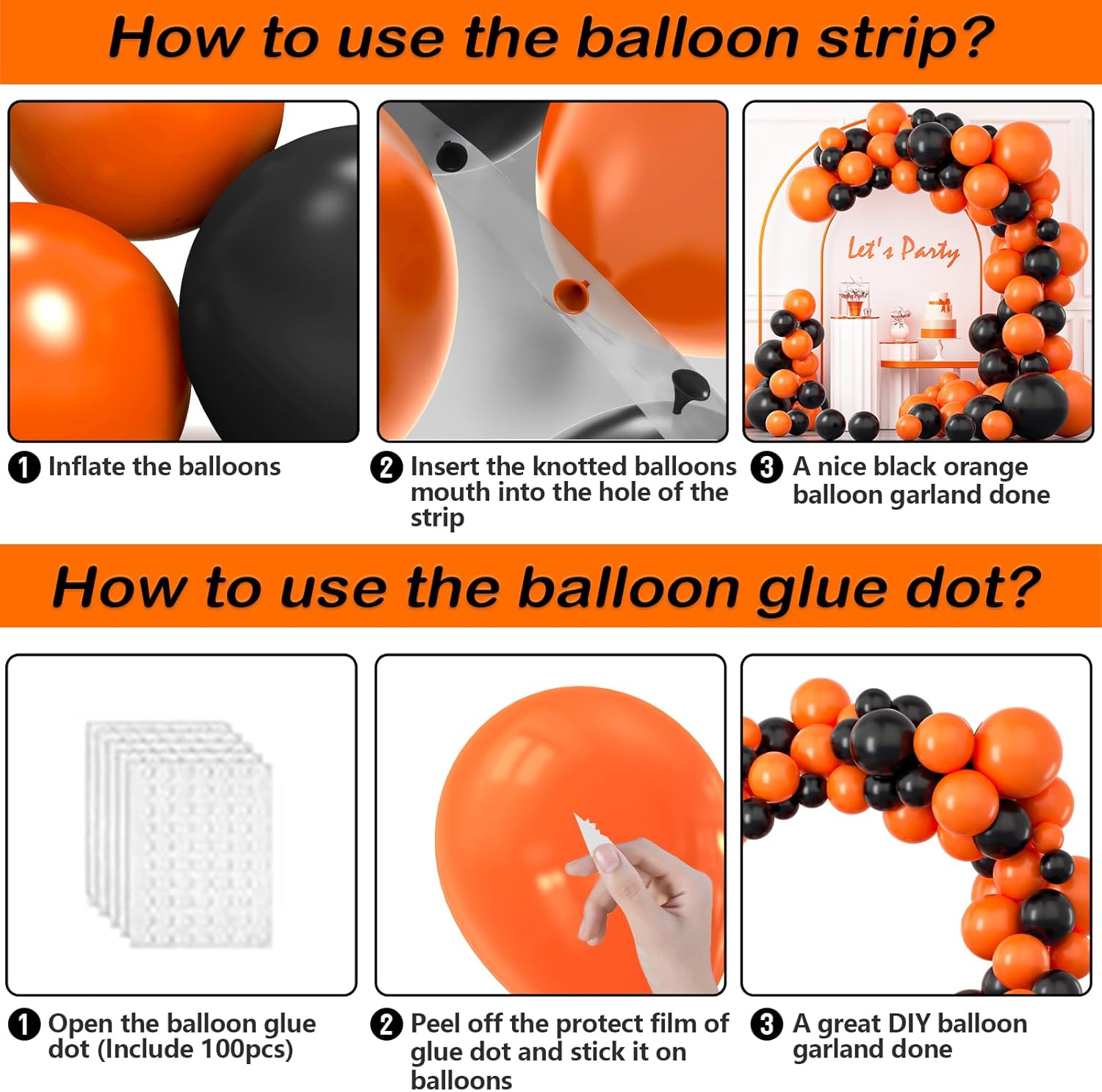 How to use the balloon strip?

Let's Party

❶ Inflate the balloons

❷ Insert the knotted balloons mouth into the hole of the strip

❸ A nice black orange balloon garland done

How to use the balloon glue dot?

❶ Open the balloon glue dot (Include 100pcs)

❷ Peel off the protect film of glue dot and stick it on balloons

❸ A great DIY balloon garland done