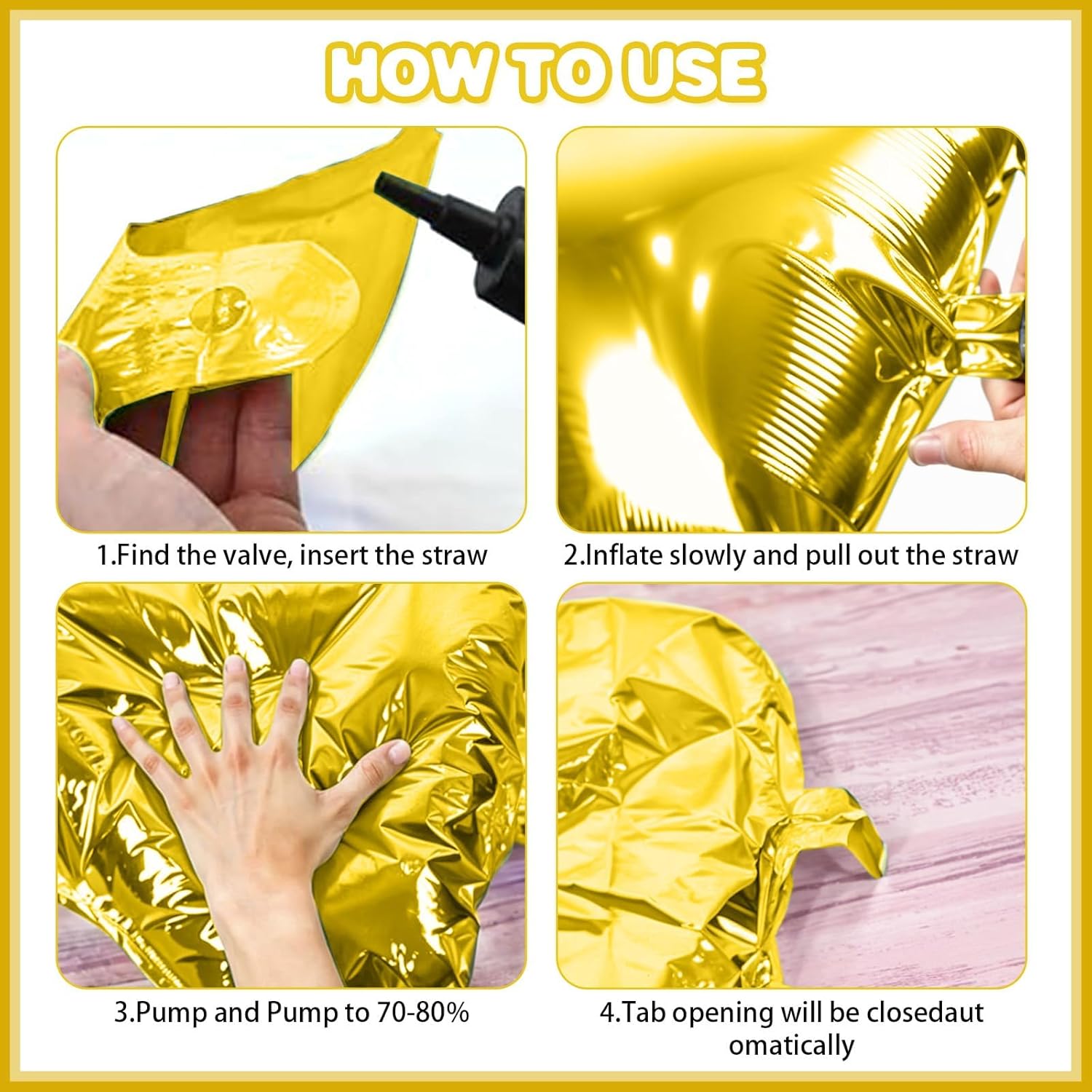 HOW TO USE

1.Find the valve, insert the straw

2.Inflate slowly and pull out the straw

3.Pump and Pump to 70-80%

4.Tab opening will be closedaut omatically