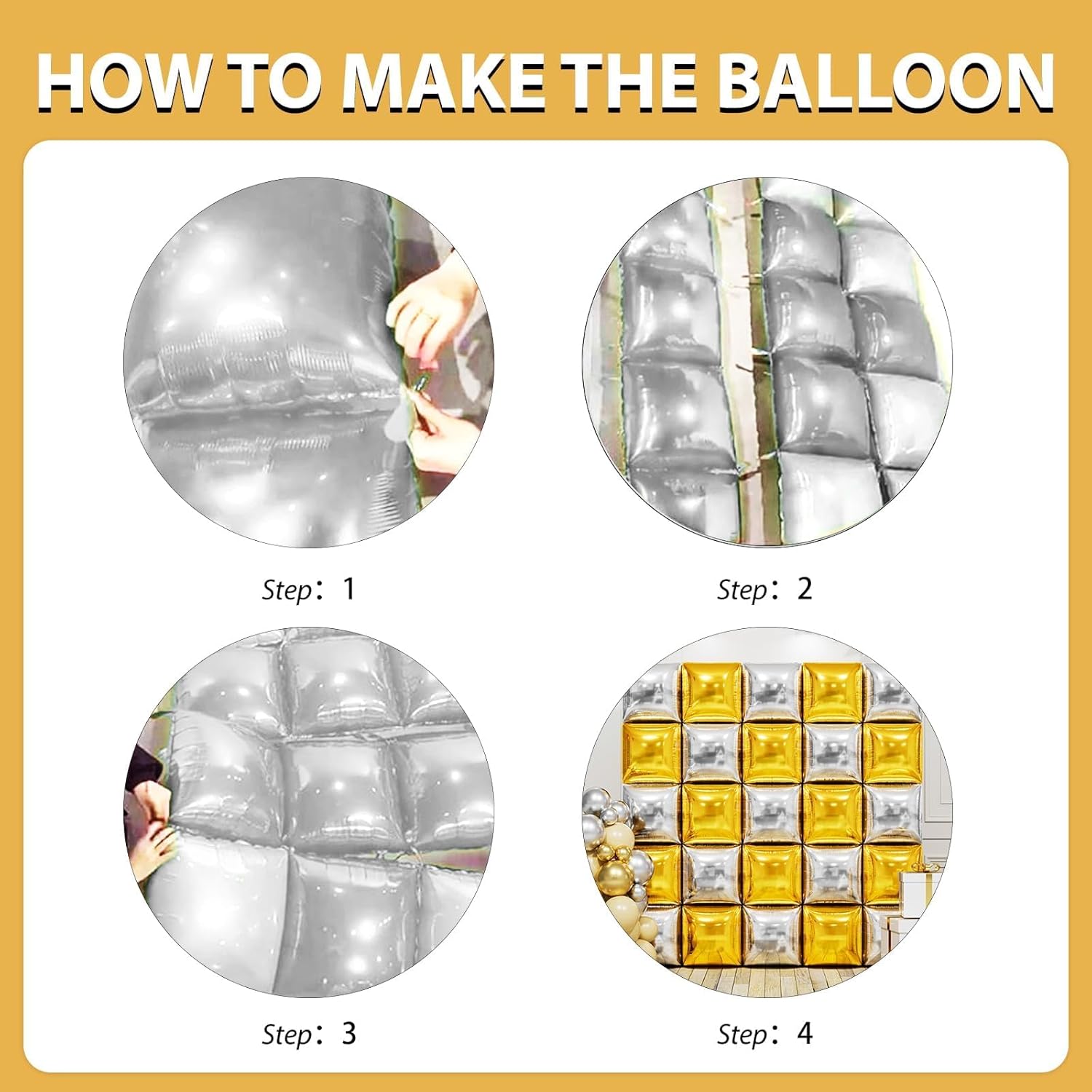 HOW TO MAKE THE BALLOON

Step: 1

Step: 2

Step: 3

Step: 4