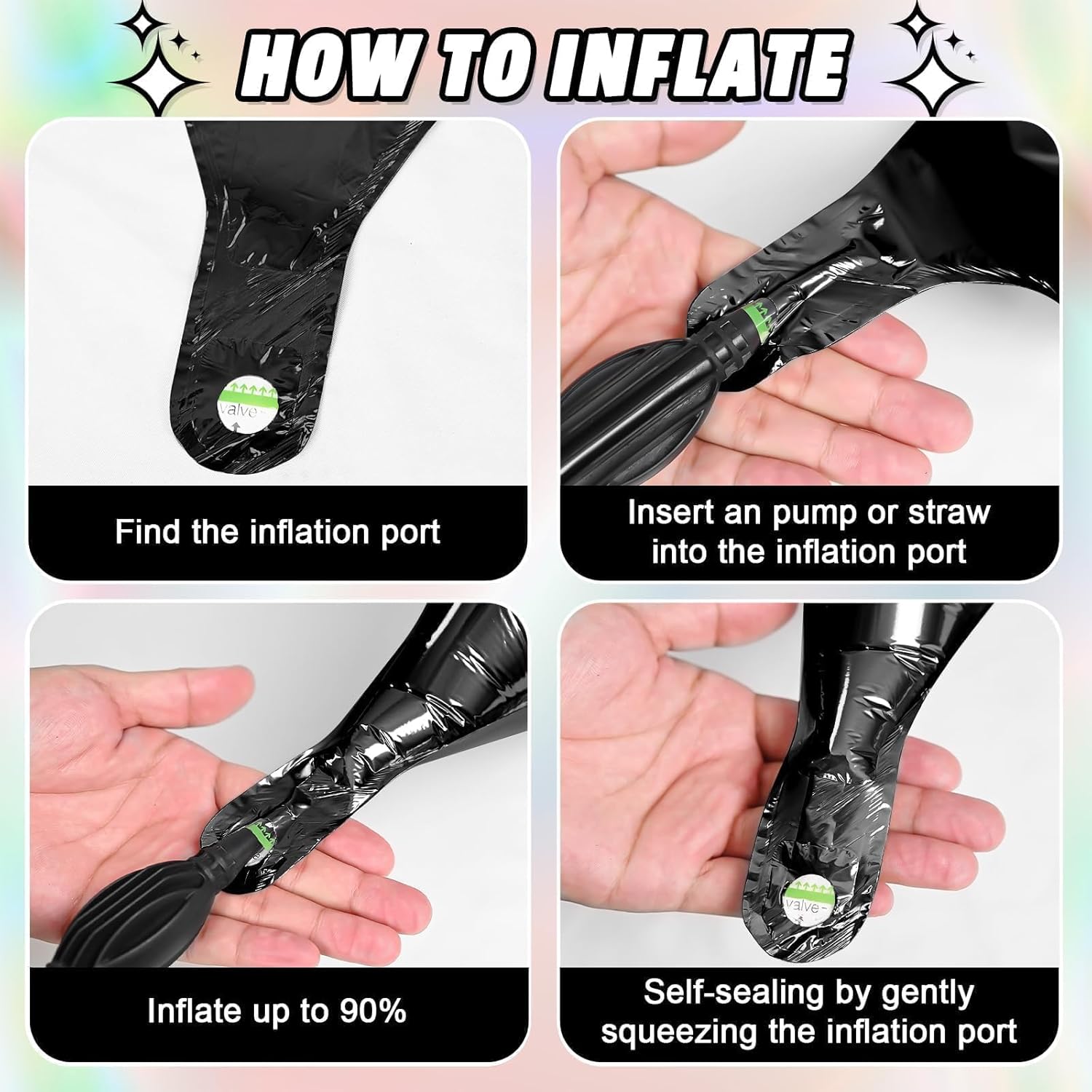 HOW TO INFLATE

valve

Find the inflation port

Insert an pump or straw into the inflation port

Inflate up to 90%

valve

Self-sealing by gently squeezing the inflation port