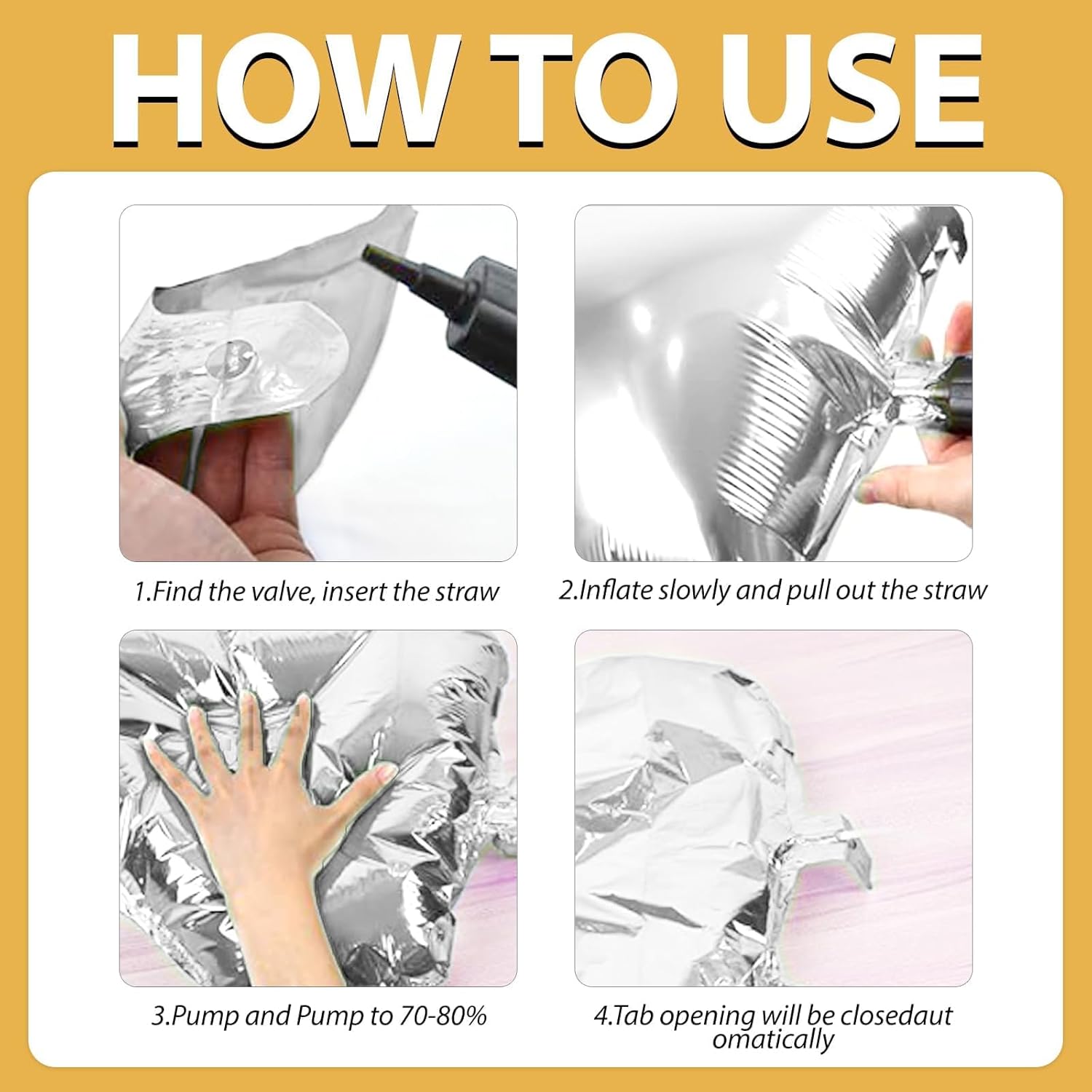 HOW TO USE

1.Find the valve, insert the straw

2.Inflate slowly and pull out the straw

3.Pump and Pump to 70-80%

4.Tab opening will be closedaut omatically