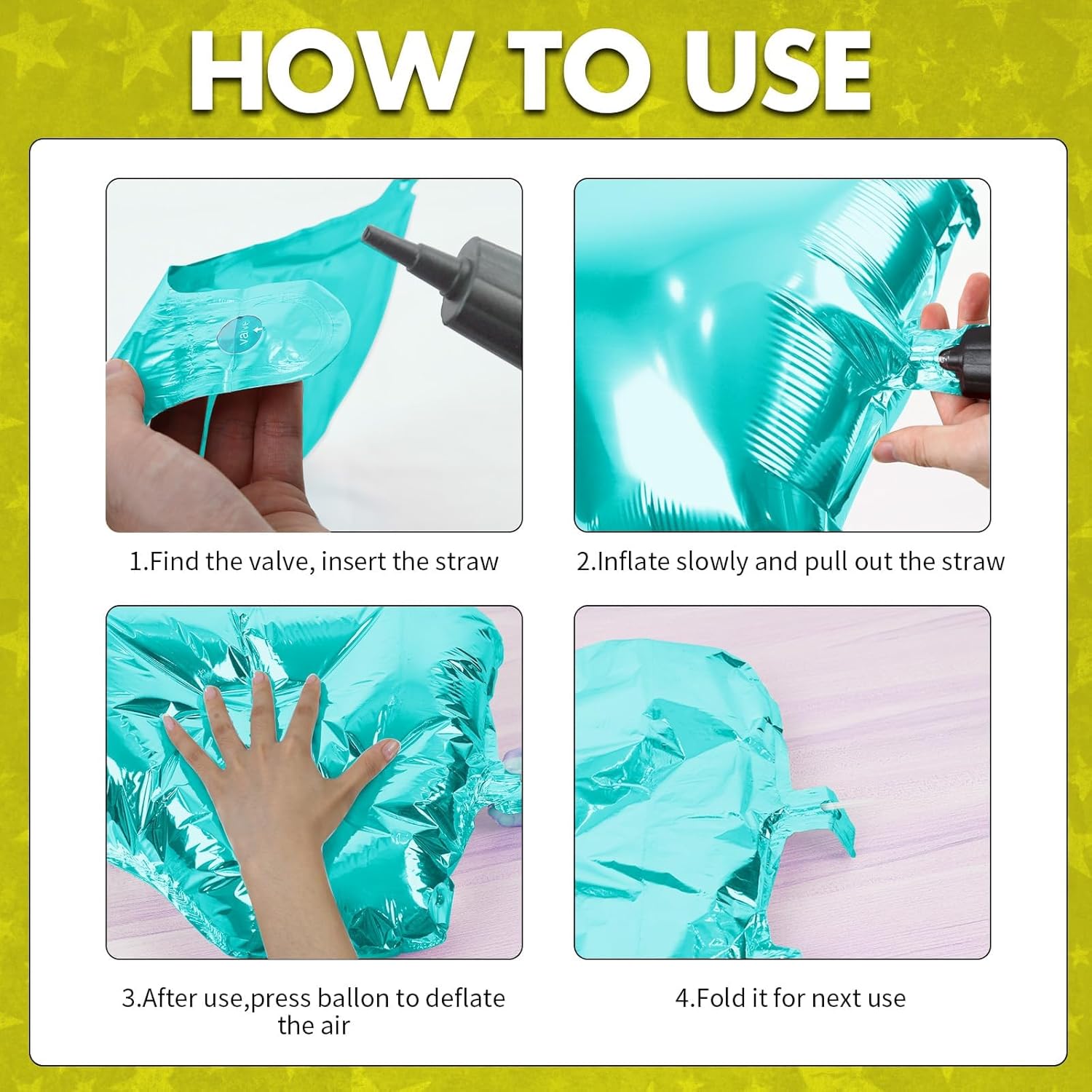 HOW TO USE

Valve

1.Find the valve, insert the straw

2.Inflate slowly and pull out the straw

3.After use,press ballon to deflate the air

4.Fold it for next use