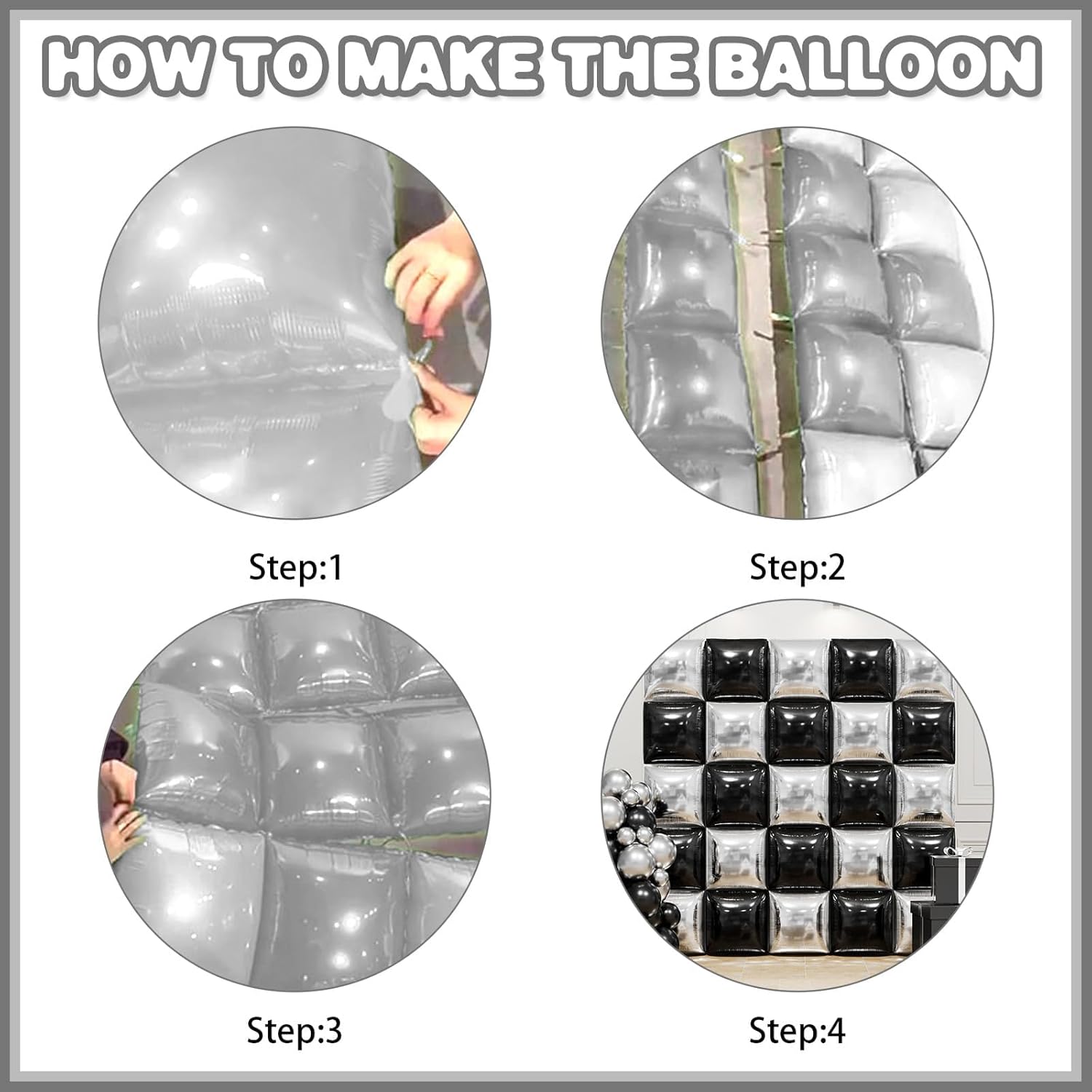 HOW TO MAKE THE BALLOON

Step:1

Step:2

Step:3

Step:4