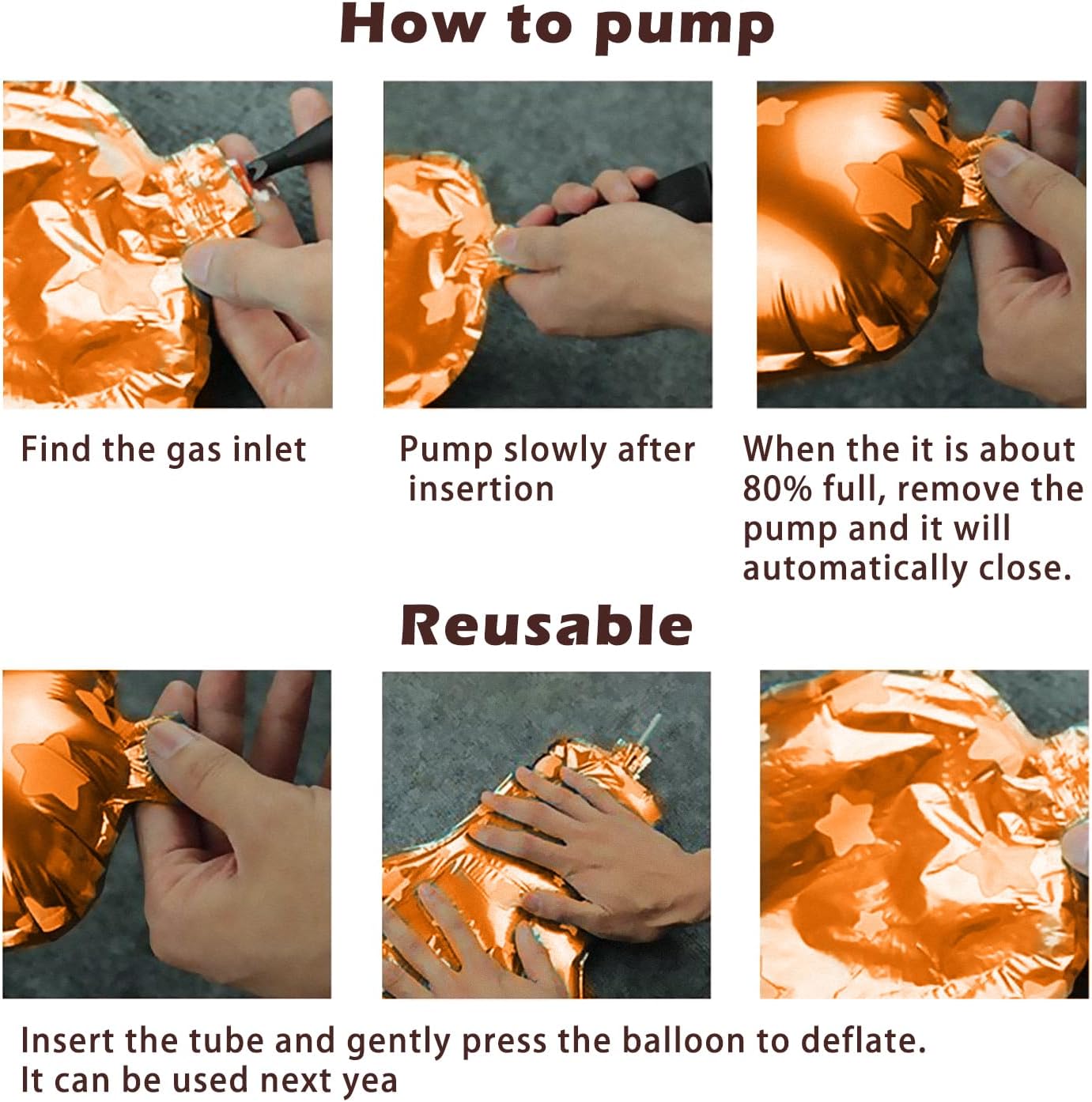 How to pump

Find the gas inlet

Pump slowly after insertion

When the it is about 80% full, remove the pump and it will automatically close.

Reusable

Insert the tube and gently press the balloon to deflate.
It can be used next yea