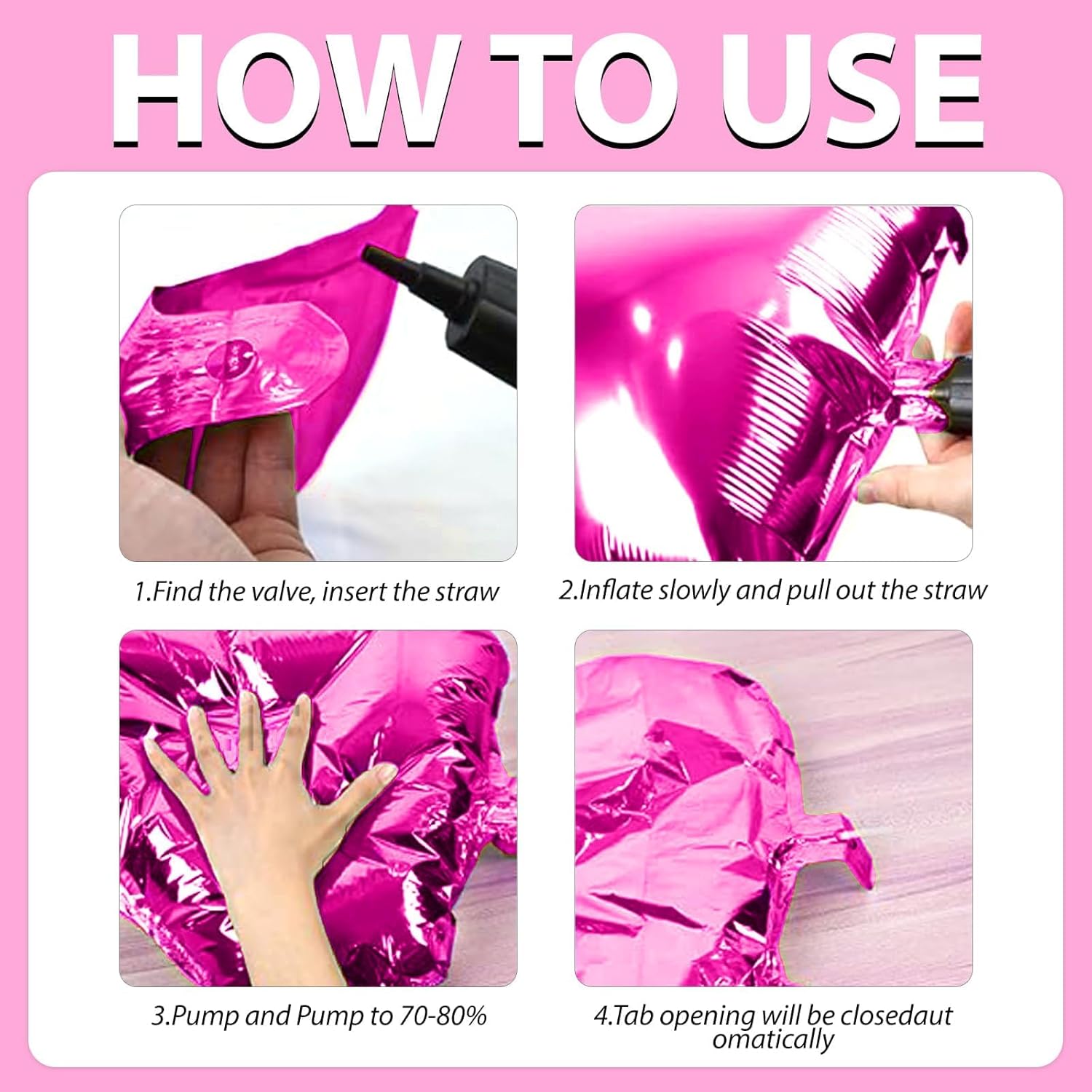 HOW TO USE

1.Find the valve, insert the straw

2.Inflate slowly and pull out the straw

3.Pump and Pump to 70-80%

4.Tab opening will be closedaut omatically