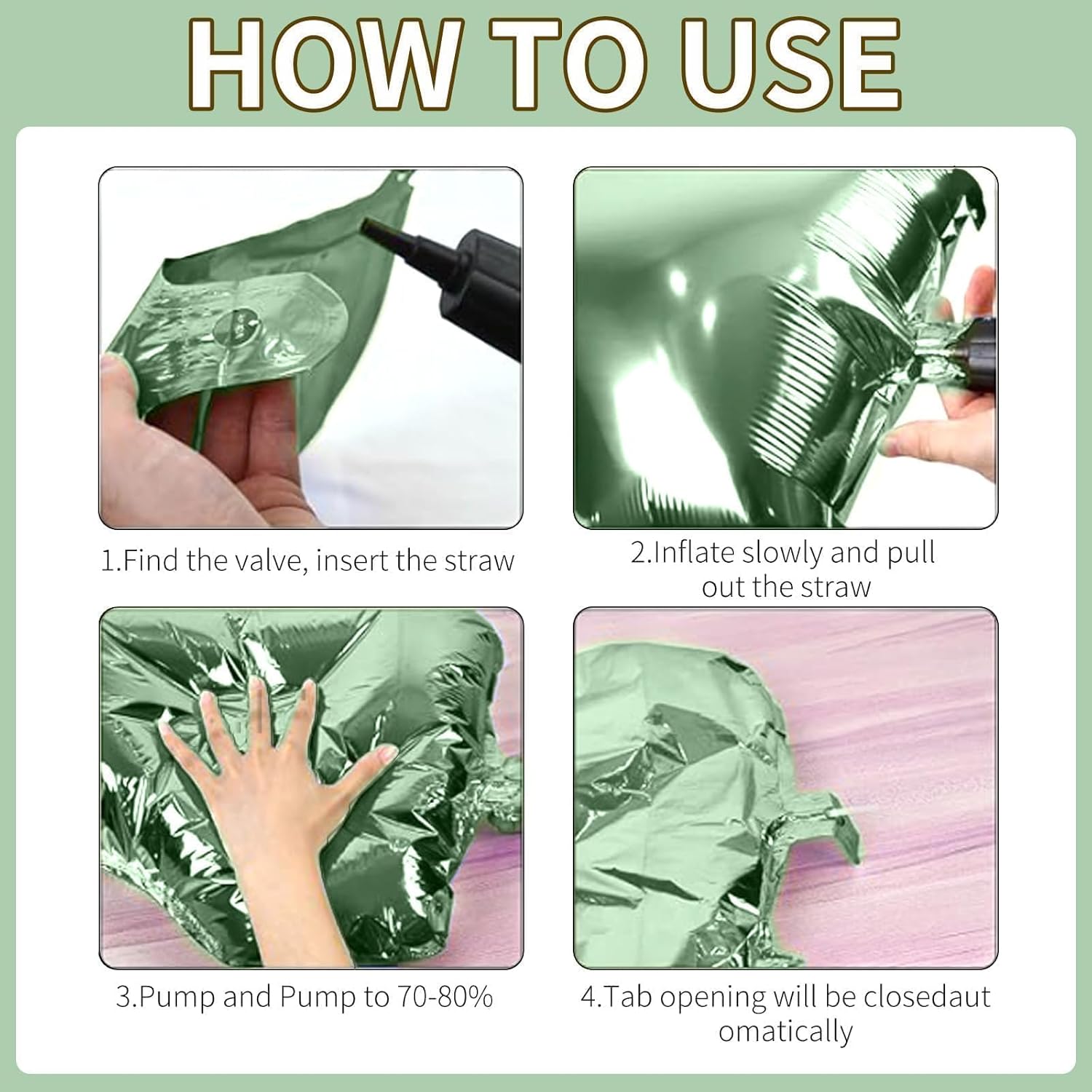 HOW TO USE

1.Find the valve, insert the straw

2.Inflate slowly and pull out the straw

3.Pump and Pump to 70-80%

4.Tab opening will be closedaut omatically