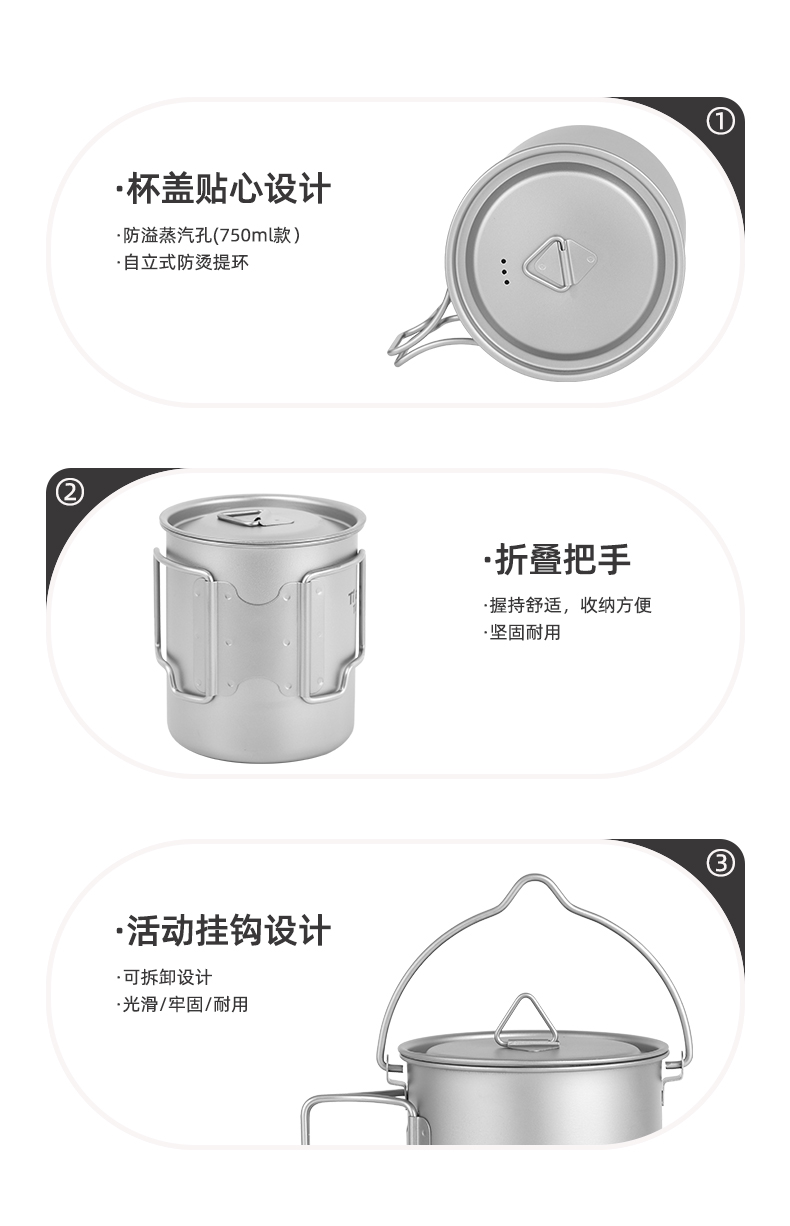 ①

·杯盖贴心设计

·防溢蒸汽孔(750ml款)
·自立式防烫提环

②

·折叠把手

·握持舒适，收纳方便
·坚固耐用

③

·活动挂钩设计

·可拆卸设计
·光滑/牢固/耐用