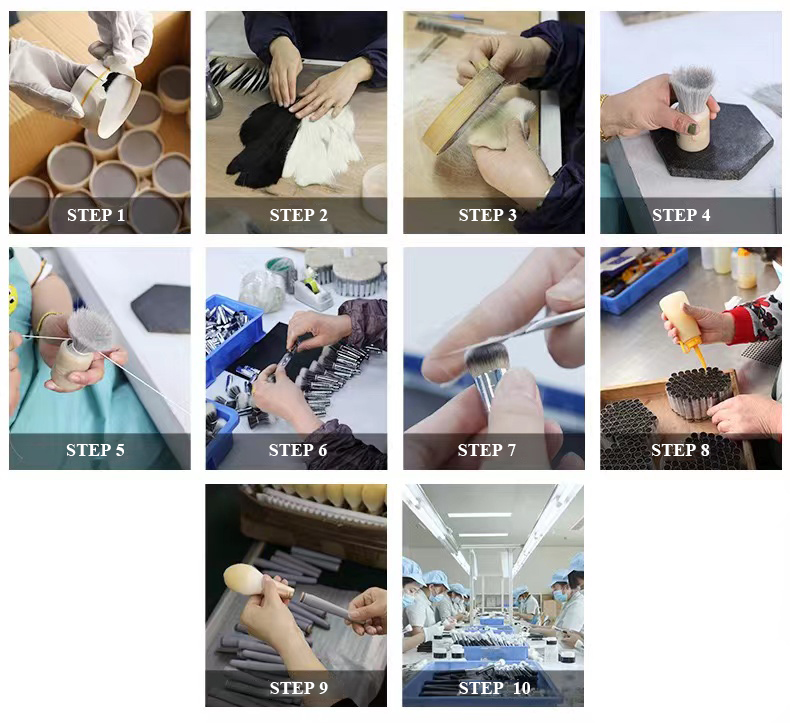 STEP 1

STEP 2

STEP 3

STEP 4

STEP 5

STEP 6

STEP 7

STEP 8

STEP 9

STEP 10