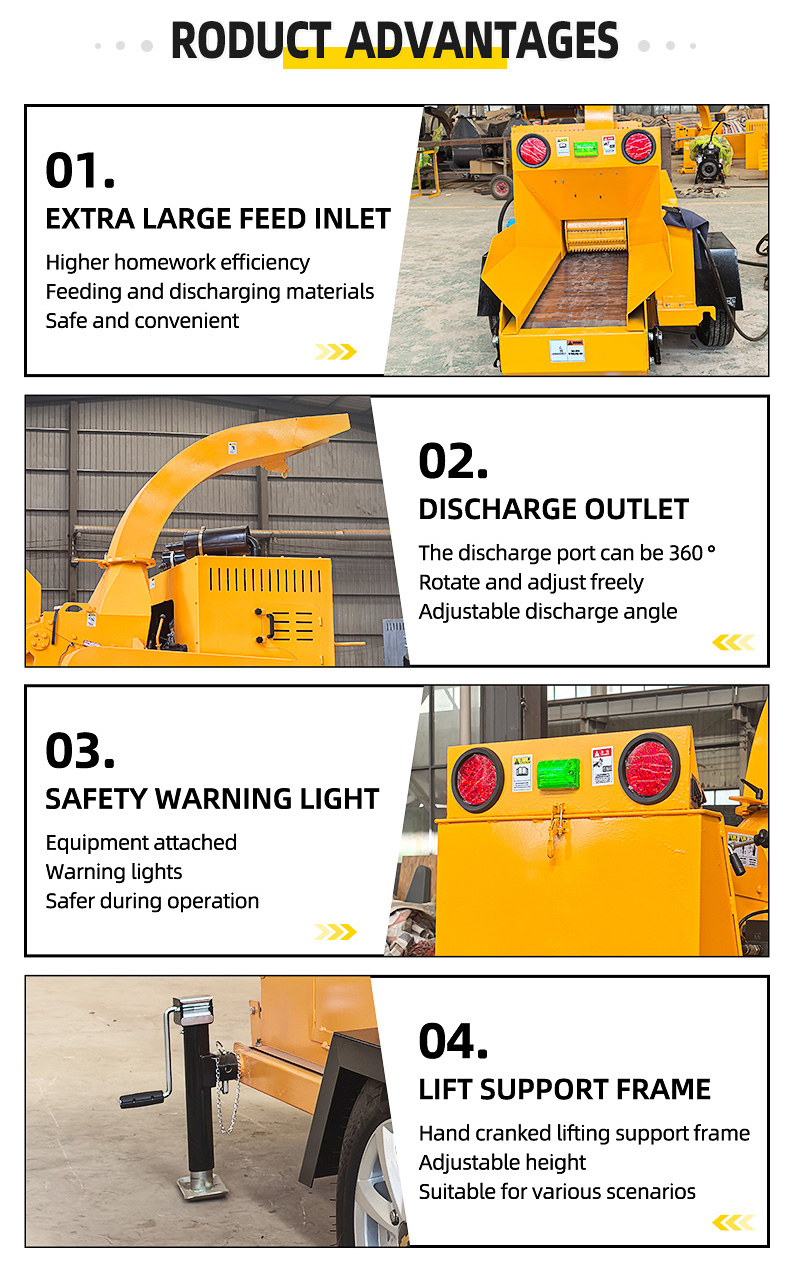 RODUCT ADVANTAGES

01.
EXTRA LARGE FEED INLET
Higher homework efficiency
Feeding and discharging materials
Safe and convenient

02.
DISCHARGE OUTLET
The discharge port can be 360 °
Rotate and adjust freely
Adjustable discharge angle

03.
SAFETY WARNING LIGHT
Equipment attached
Warning lights
Safer during operation

04.
LIFT SUPPORT FRAME
Hand cranked lifting support frame
Adjustable height
Suitable for various scenarios