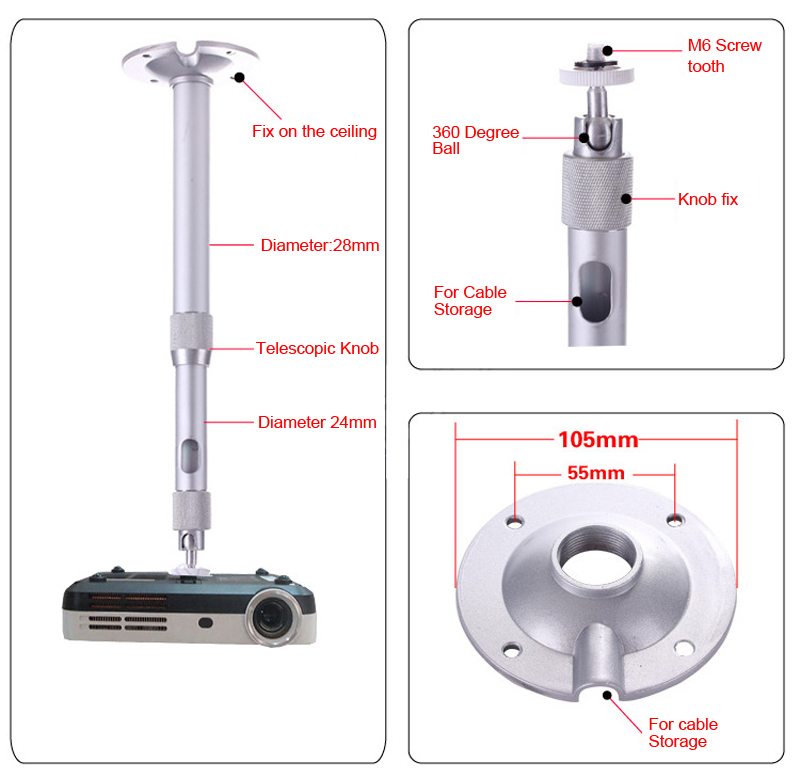 Fix on the ceiling

Diameter:28mm

Telescopic Knob

Diameter 24mm

M6 Screw tooth

360 Degree Ball

Knob fix

For Cable Storage

105mm

55mm

For cable Storage