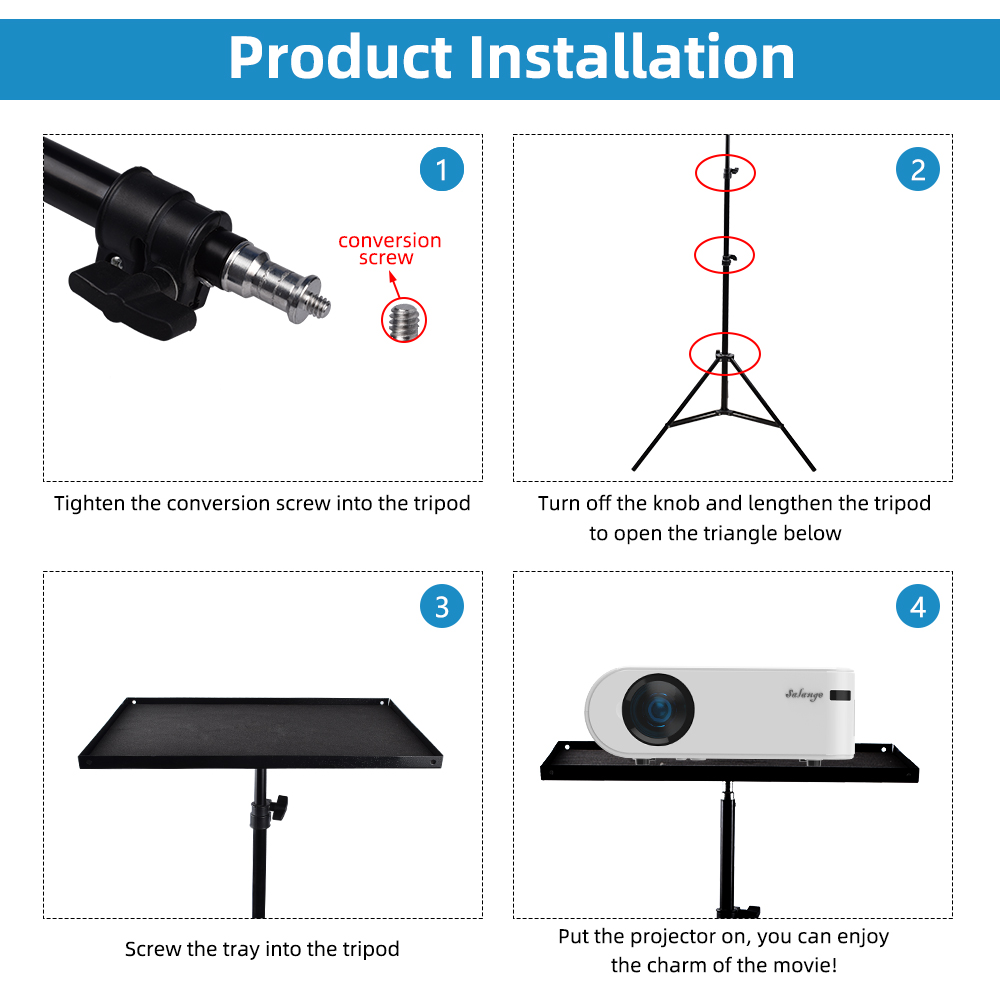 Product Installation

1

conversion screw

Tighten the conversion screw into the tripod

2

Turn off the knob and lengthen the tripod to open the triangle below

3

Screw the tray into the tripod

4

Salange

Put the projector on, you can enjoy the charm of the movie!