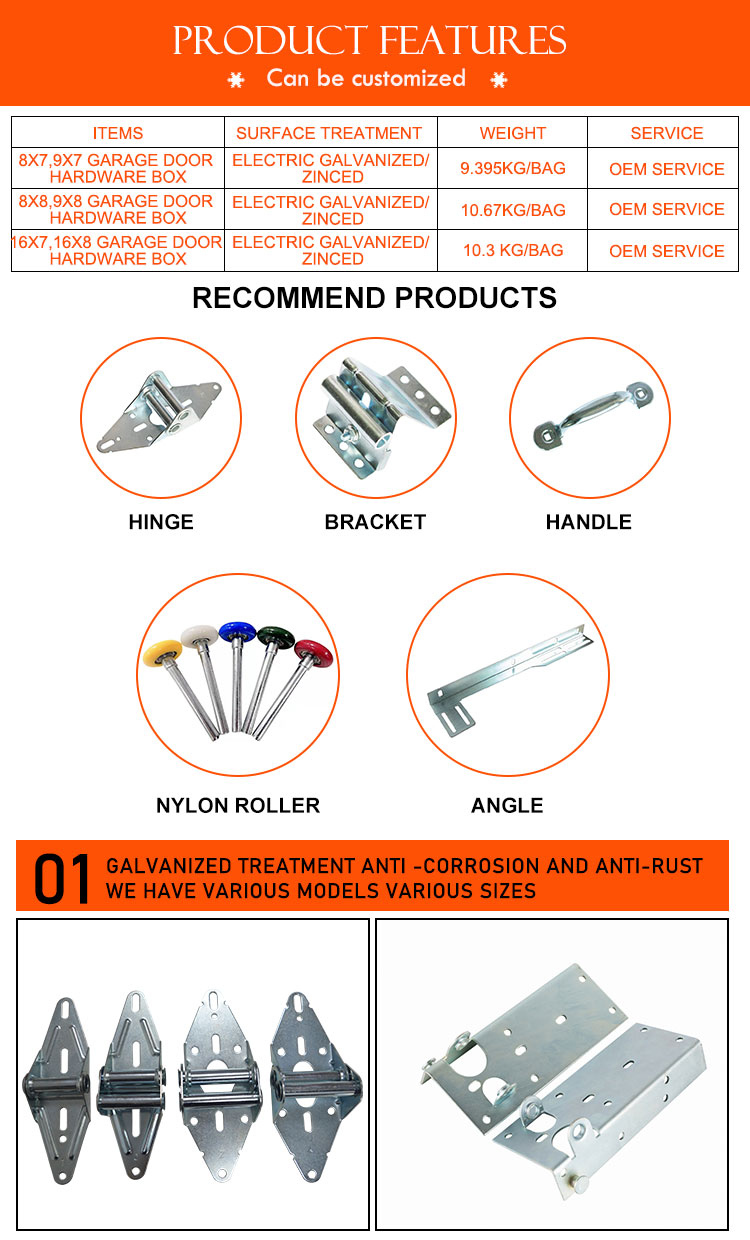 PRODUCT FEATURES

Can be customized

| ITEMS | SURFACE TREATMENT | WEIGHT | SERVICE |
|---|---|---|---|
| 8X7,9X7 GARAGE DOOR HARDWARE BOX | ELECTRIC GALVANIZED/ ZINCED | 9.395KG/BAG | OEM SERVICE |
| 8X8,9X8 GARAGE DOOR HARDWARE BOX | ELECTRIC GALVANIZED/ ZINCED | 10.67KG/BAG | OEM SERVICE |
| 16X7,16X8 GARAGE DOOR HARDWARE BOX | ELECTRIC GALVANIZED/ ZINCED | 10.3 KG/BAG | OEM SERVICE |

RECOMMEND PRODUCTS

HINGE

BRACKET

HANDLE

NYLON ROLLER

ANGLE

01 GALVANIZED TREATMENT ANTI -CORROSION AND ANTI-RUST
WE HAVE VARIOUS MODELS VARIOUS SIZES