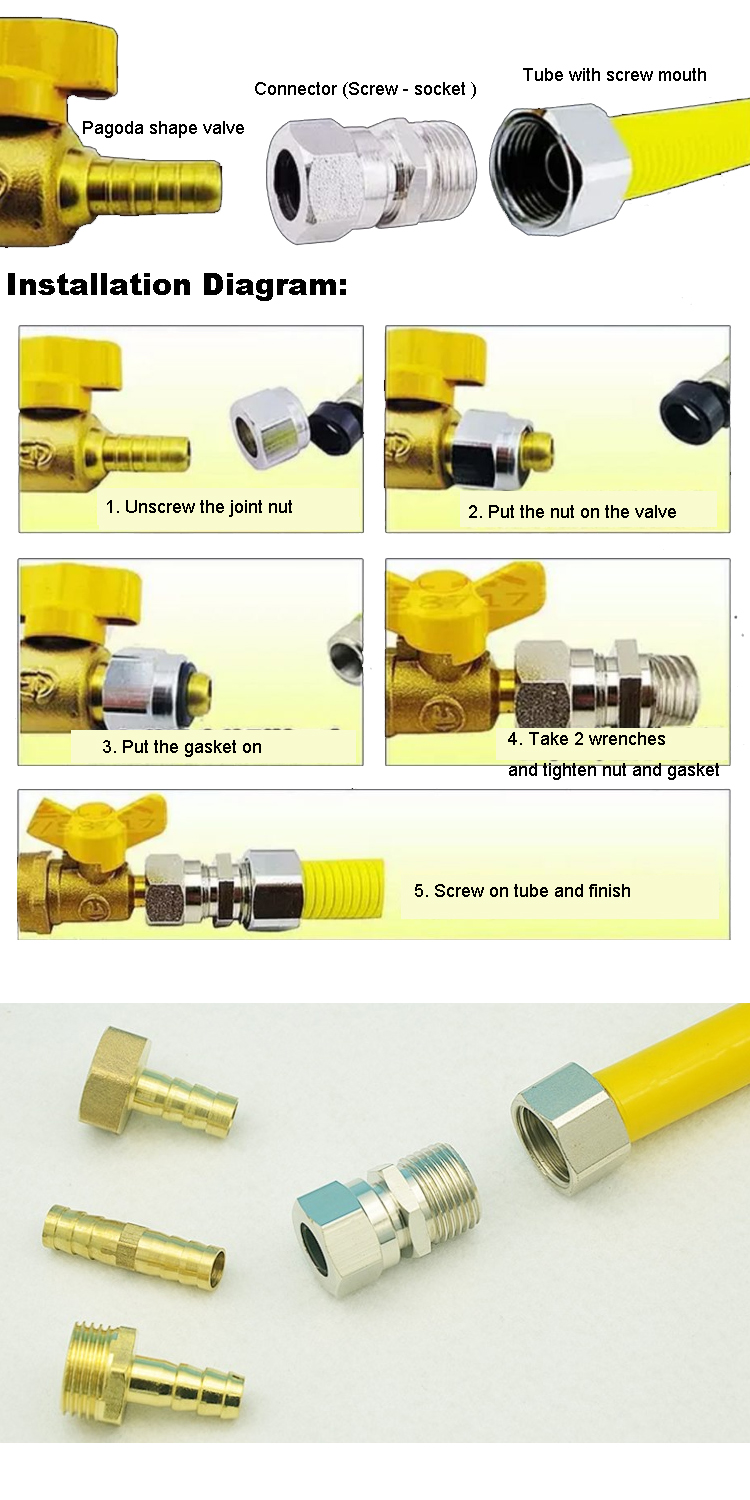 Pagoda shape valve

Connector (Screw - socket )

Tube with screw mouth

Installation Diagram:

1. Unscrew the joint nut

2. Put the nut on the valve

3. Put the gasket on

4. Take 2 wrenches and tighten nut and gasket

5. Screw on tube and finish