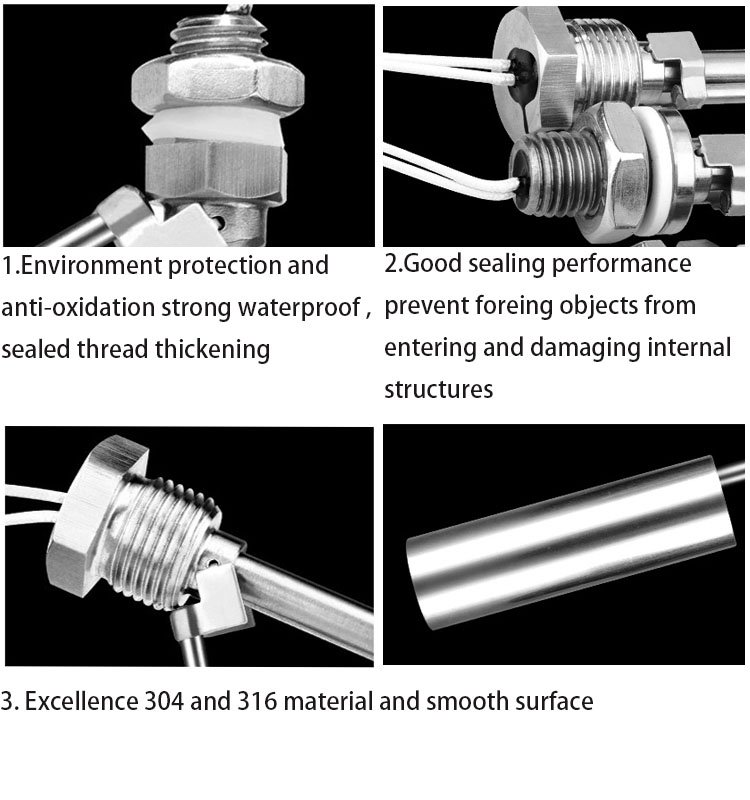 1.Environment protection and anti-oxidation strong waterproof , sealed thread thickening

2.Good sealing performance prevent foreing objects from entering and damaging internal structures

3. Excellence 304 and 316 material and smooth surface