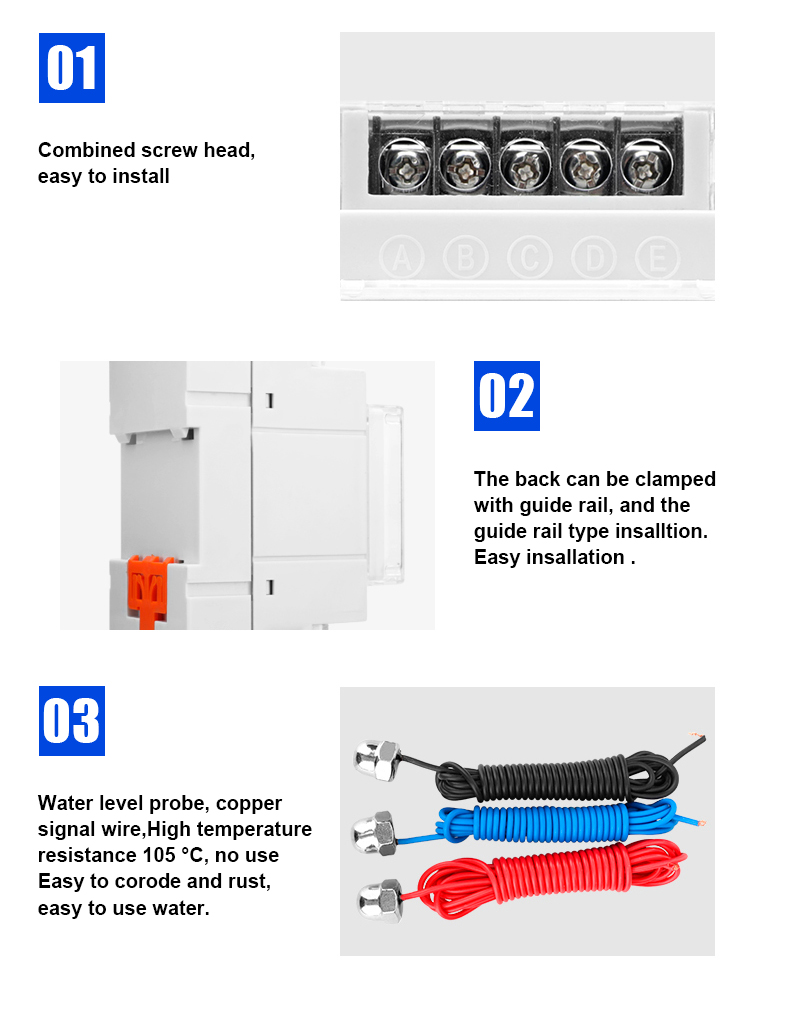 01

Combined screw head, easy to install

A B C D E

02

The back can be clamped with guide rail, and the guide rail type insalltion. Easy insallation .

03

Water level probe, copper signal wire,High temperature resistance 105 °C, no use Easy to corode and rust, easy to use water.