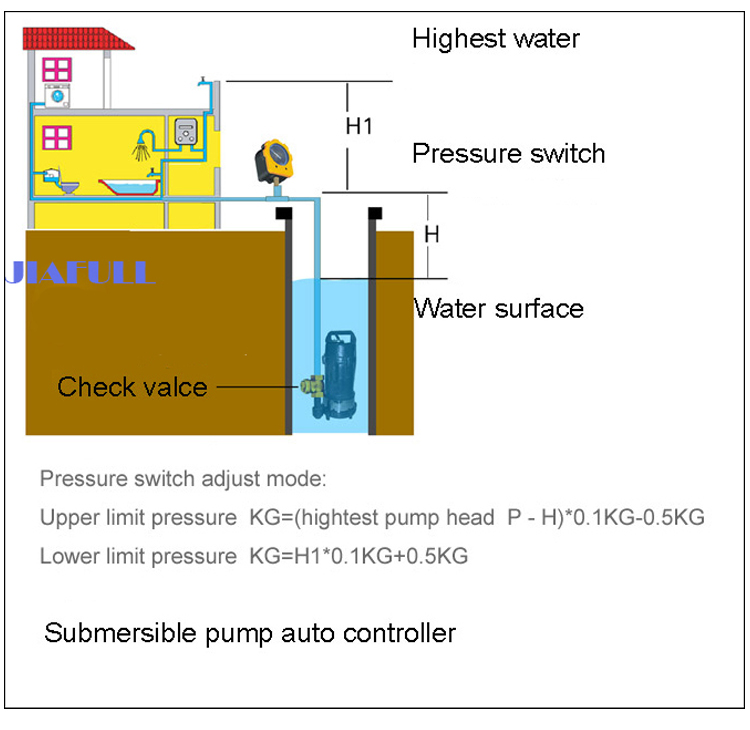 Highest water

H1

Pressure switch

H

JIAFULL

Water surface

Check valce

Pressure switch adjust mode:

Upper limit pressure KG=(hightest pump head P - H)*0.1KG-0.5KG

Lower limit pressure KG=H1*0.1KG+0.5KG

Submersible pump auto controller