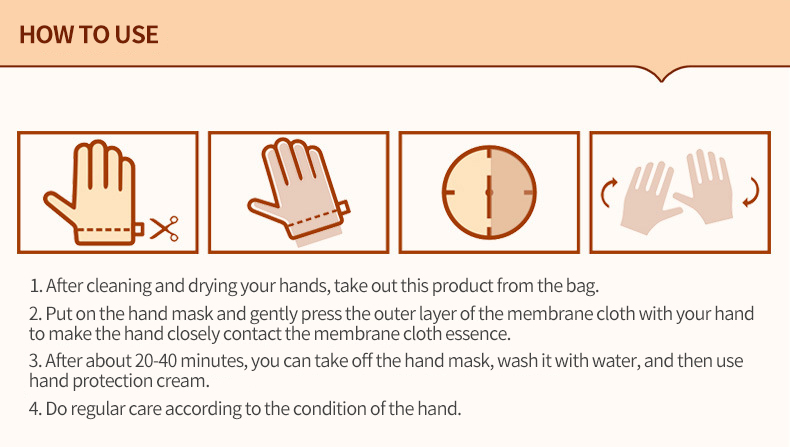 HOW TO USE

1. After cleaning and drying your hands, take out this product from the bag.

2. Put on the hand mask and gently press the outer layer of the membrane cloth with your hand to make the hand closely contact the membrane cloth essence.

3. After about 20-40 minutes, you can take off the hand mask, wash it with water, and then use hand protection cream.

4. Do regular care according to the condition of the hand.