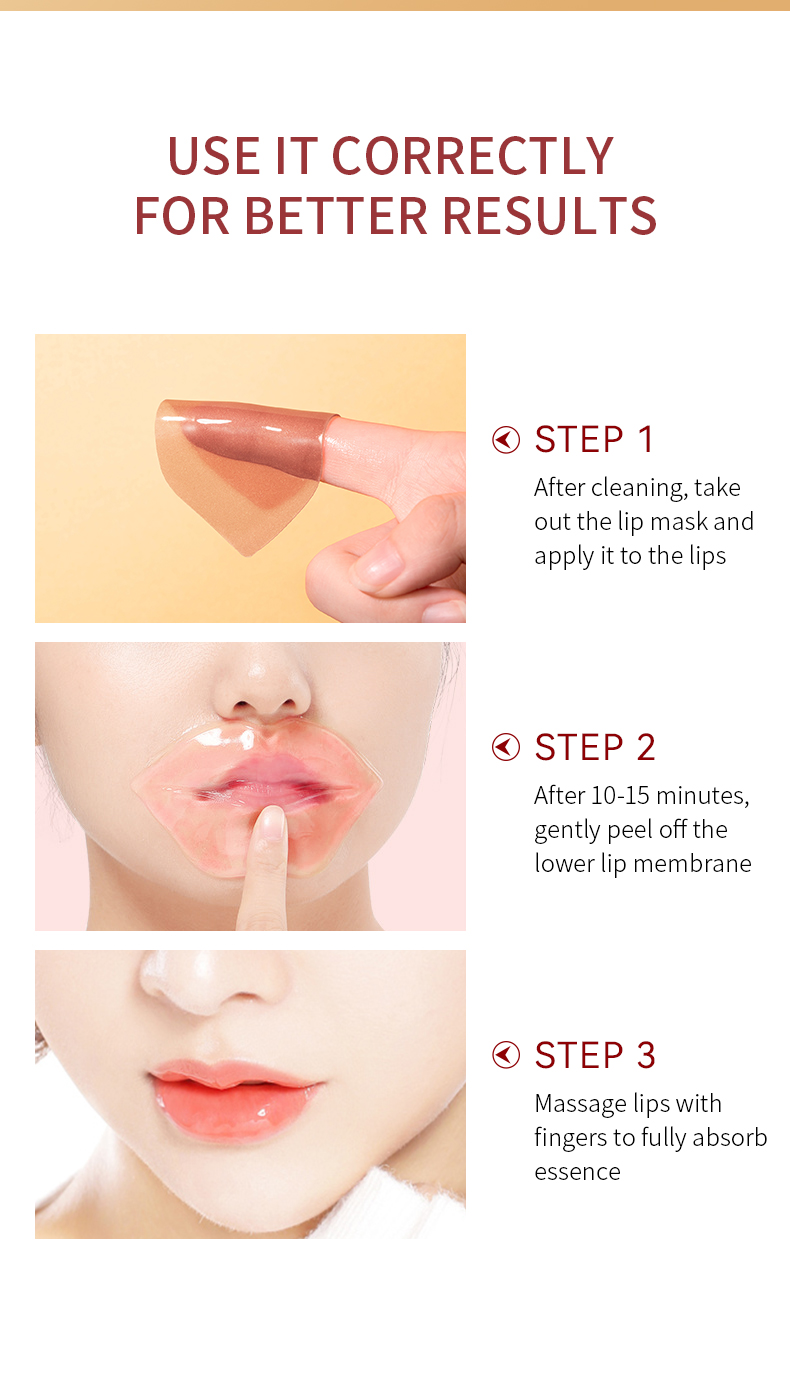 USE IT CORRECTLY
FOR BETTER RESULTS

STEP 1
After cleaning, take out the lip mask and apply it to the lips

STEP 2
After 10-15 minutes, gently peel off the lower lip membrane

STEP 3
Massage lips with fingers to fully absorb essence