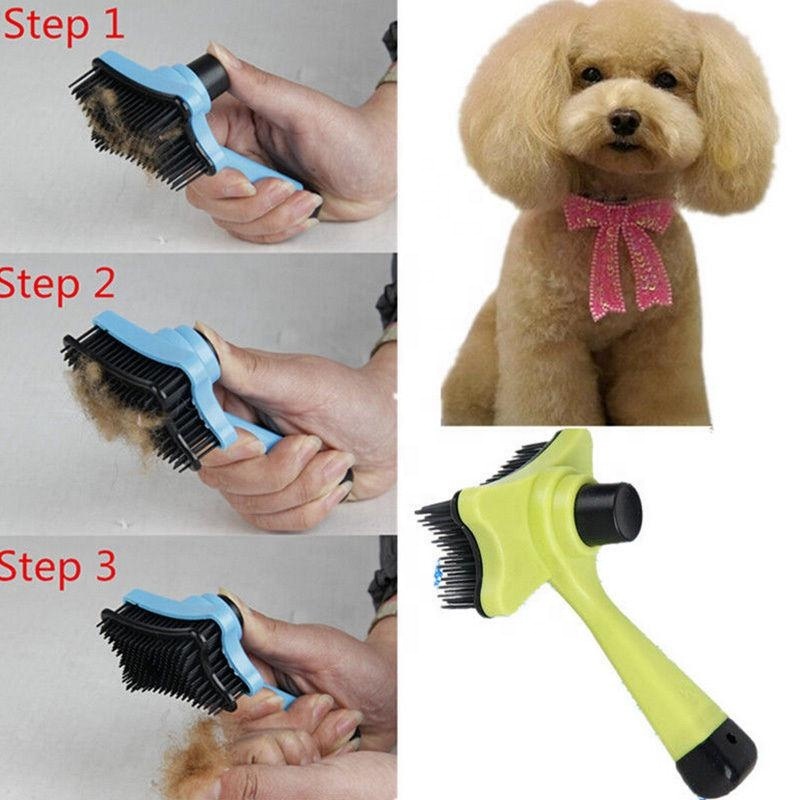 Step 1

Step 2

Step 3