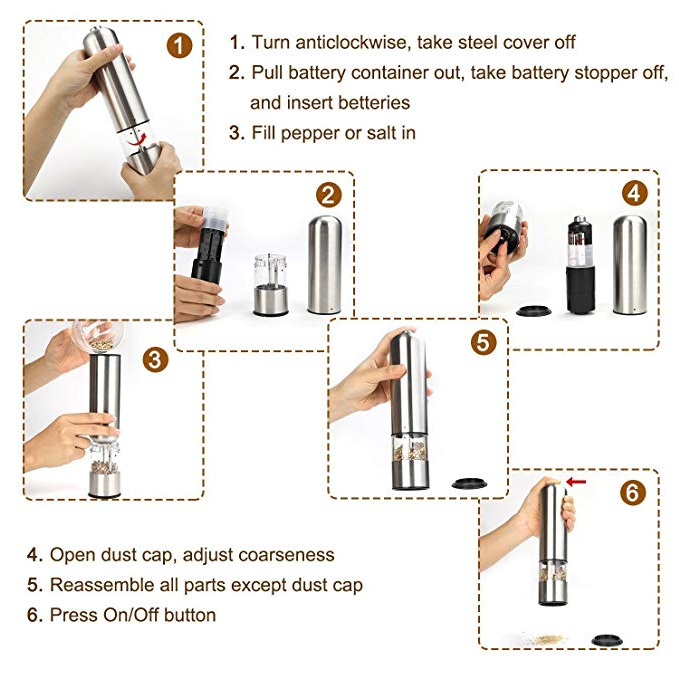 1

1. Turn anticlockwise, take steel cover off
2. Pull battery container out, take battery stopper off, and insert betteries
3. Fill pepper or salt in

2

4

3

5

6

4. Open dust cap, adjust coarseness
5. Reassemble all parts except dust cap
6. Press On/Off button