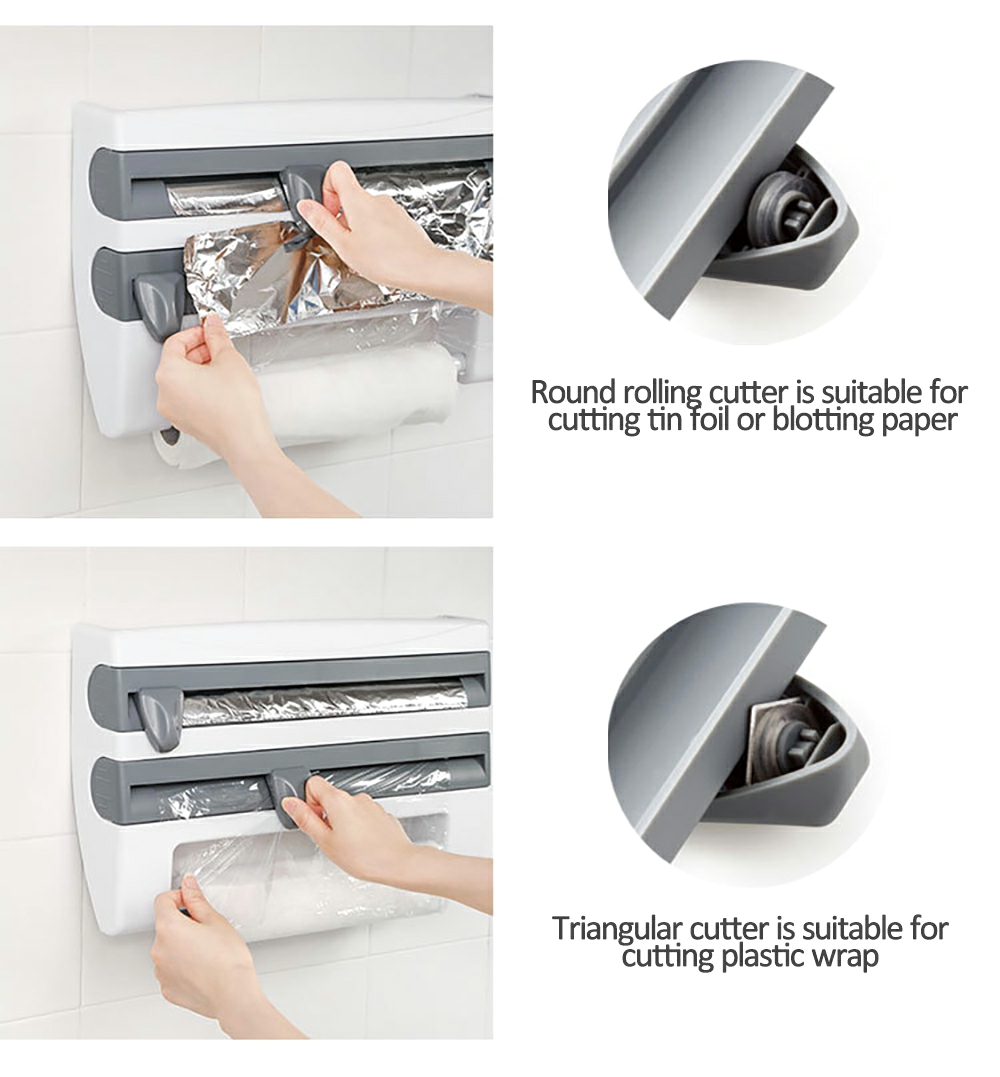 Round rolling cutter is suitable for cutting tin foil or blotting paper

Triangular cutter is suitable for cutting plastic wrap