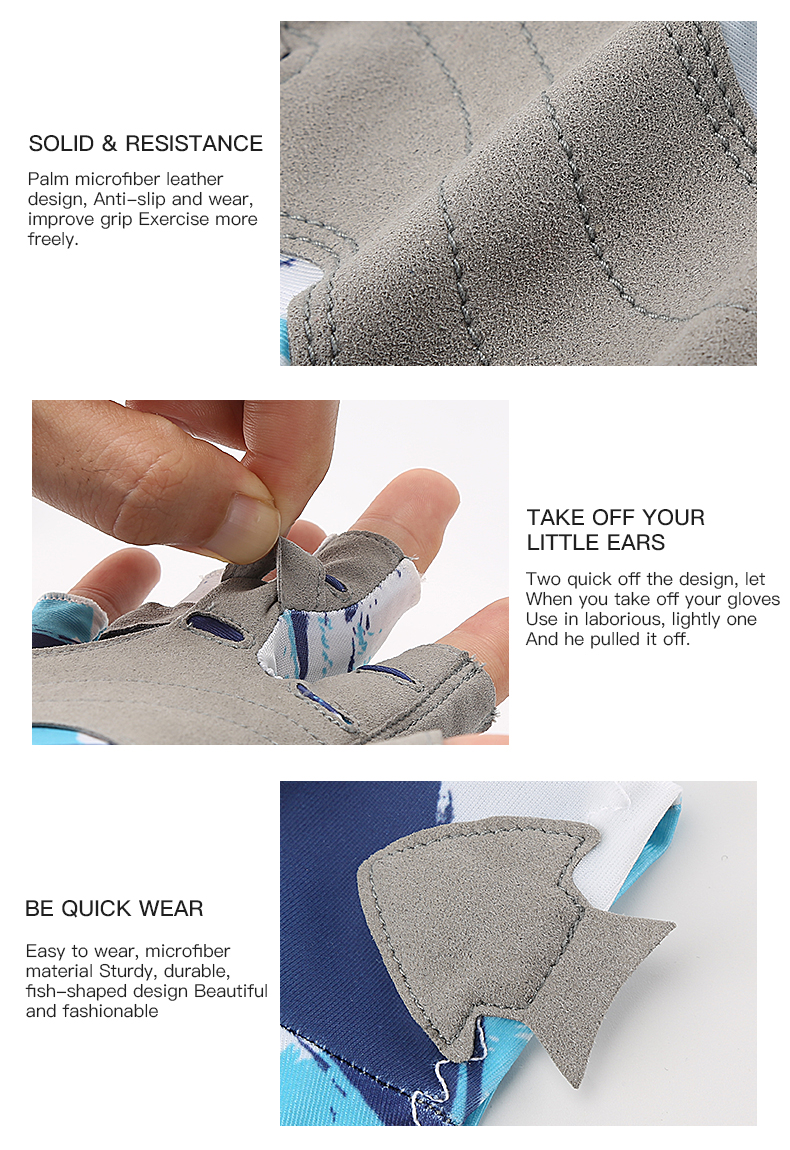 SOLID & RESISTANCE

Palm microfiber leather design, Anti-slip and wear, improve grip Exercise more freely.

TAKE OFF YOUR LITTLE EARS

Two quick off the design, let When you take off your gloves Use in laborious, lightly one And he pulled it off.

BE QUICK WEAR

Easy to wear, microfiber material Sturdy, durable, fish-shaped design Beautiful and fashionable