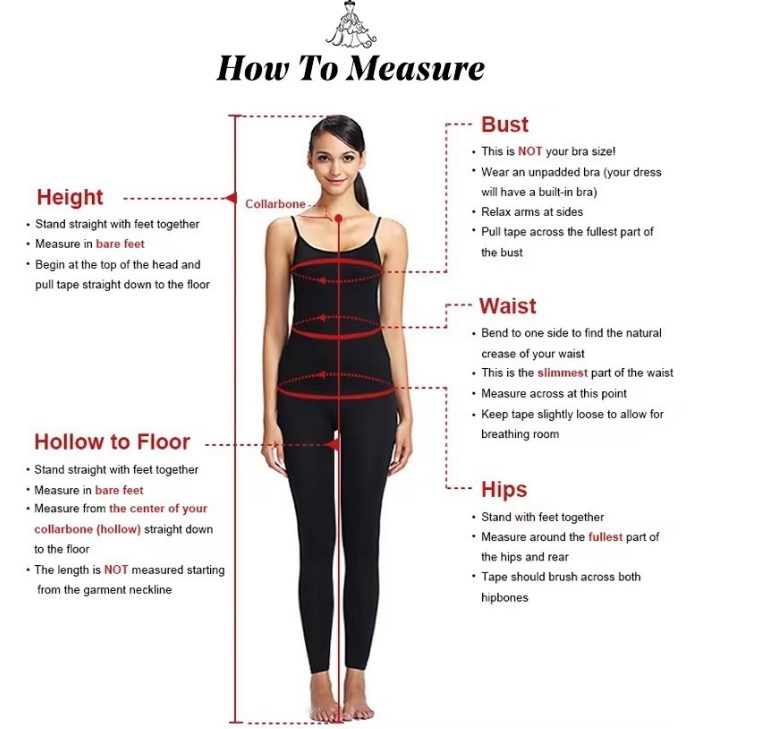 How To Measure

Height
• Stand straight with feet together
• Measure in bare feet
• Begin at the top of the head and pull tape straight down to the floor

Collarbone

Hollow to Floor
• Stand straight with feet together
• Measure in bare feet
• Measure from the center of your collarbone (hollow) straight down to the floor
• The length is NOT measured starting from the garment neckline

Bust
• This is NOT your bra size!
• Wear an unpadded bra (your dress will have a built-in bra)
• Relax arms at sides
• Pull tape across the fullest part of the bust

Waist
• Bend to one side to find the natural crease of your waist
• This is the slimmest part of the waist
• Measure across at this point
• Keep tape slightly loose to allow for breathing room

Hips
• Stand with feet together
• Measure around the fullest part of the hips and rear
• Tape should brush across both hipbones