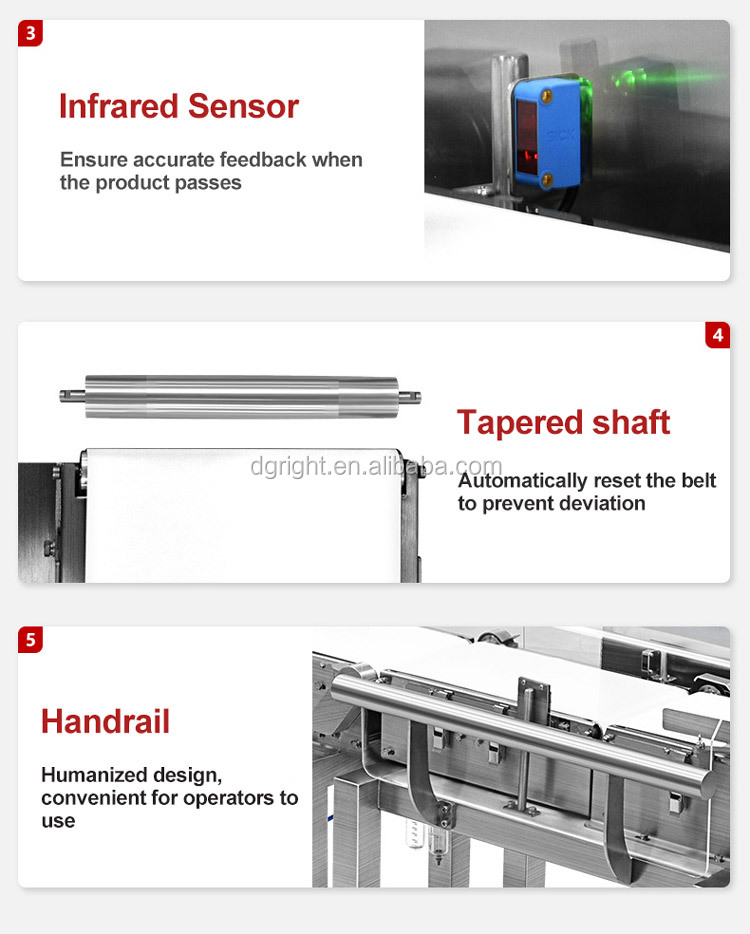 3

Infrared Sensor

Ensure accurate feedback when the product passes

SICK

4

Tapered shaft

dgright.en.alibaba.com

Automatically reset the belt to prevent deviation

5

Handrail

Humanized design, convenient for operators to use